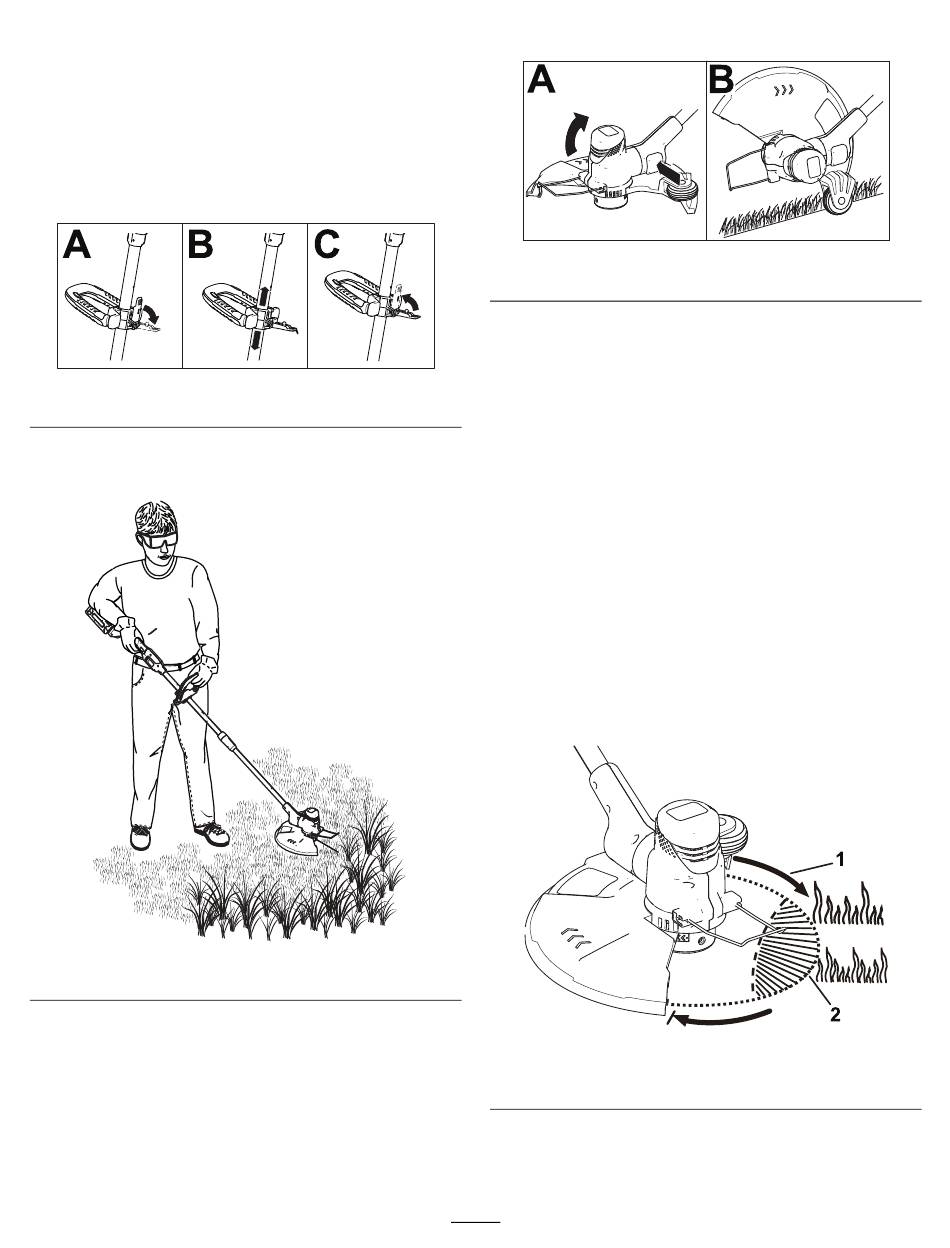 A

B

C

A

B

1

2