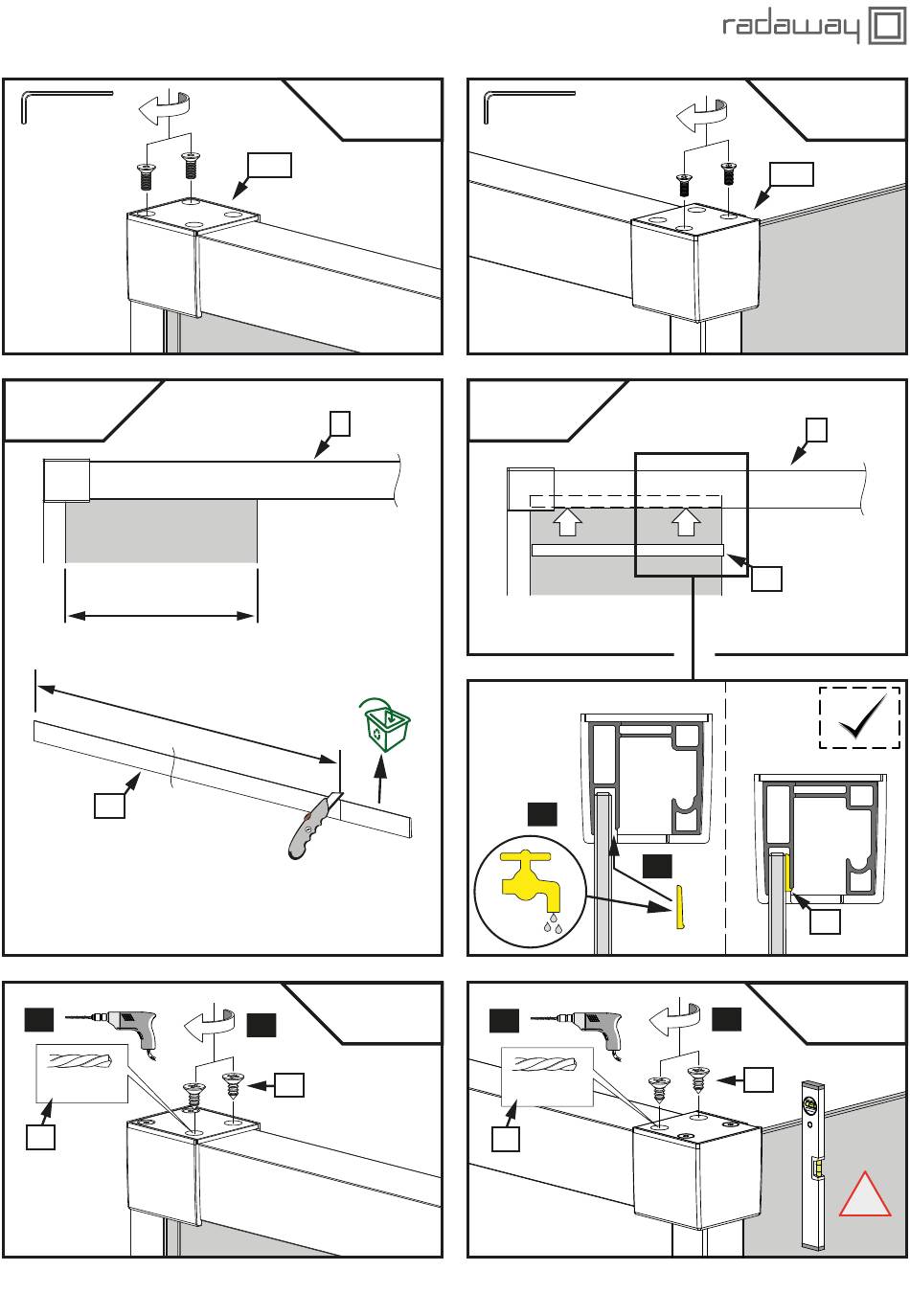 radaway