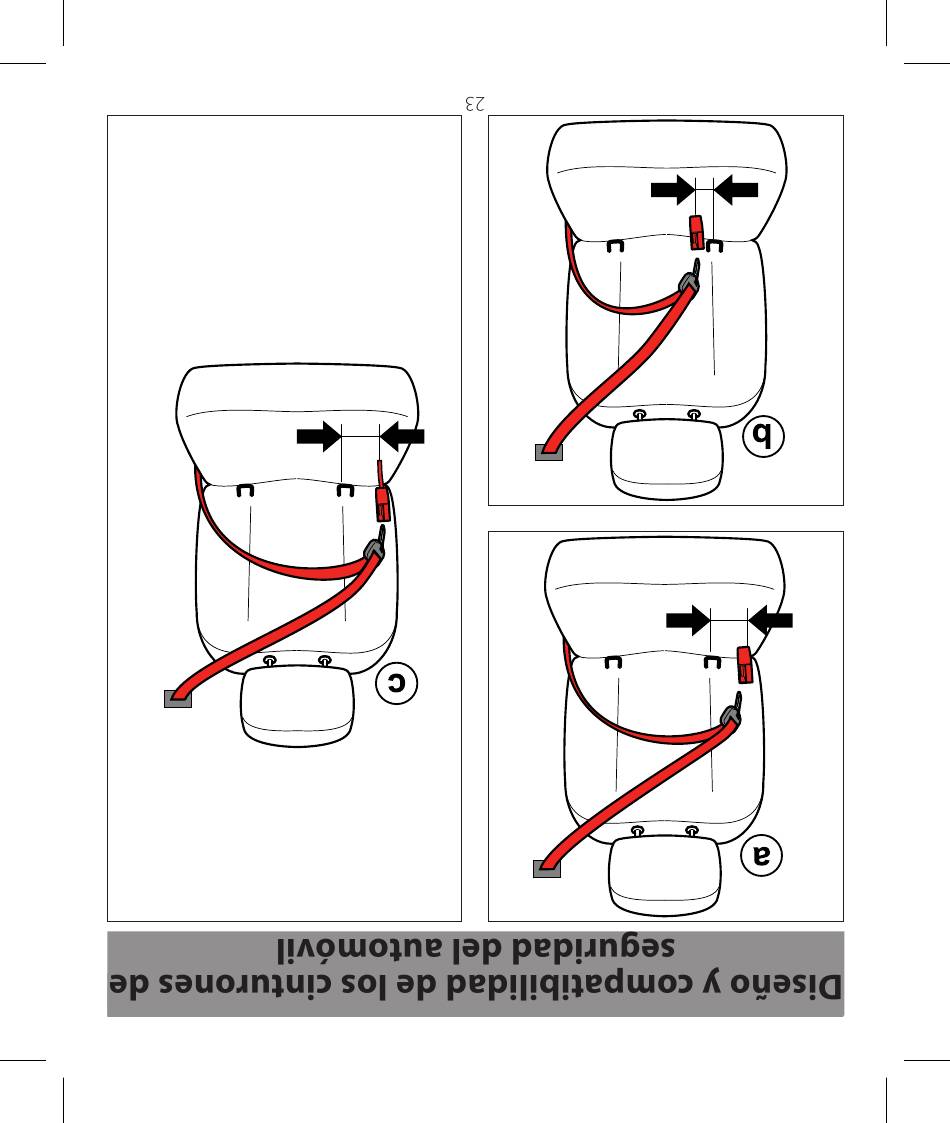 Diseño y compatibilidad de los cinturones de seguridad del automóvil

a

b

c

23