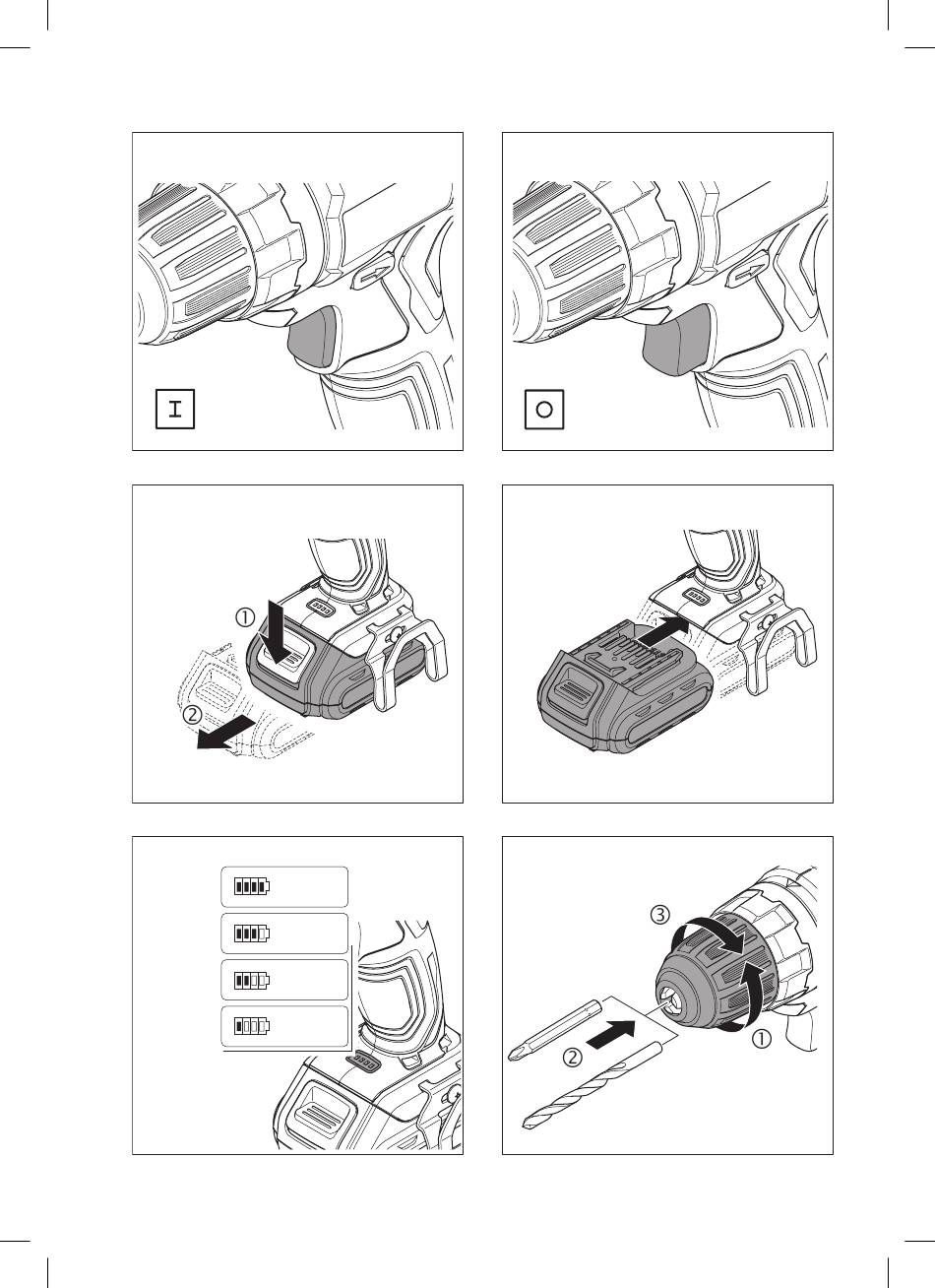 I

O

①

②

③

②

①