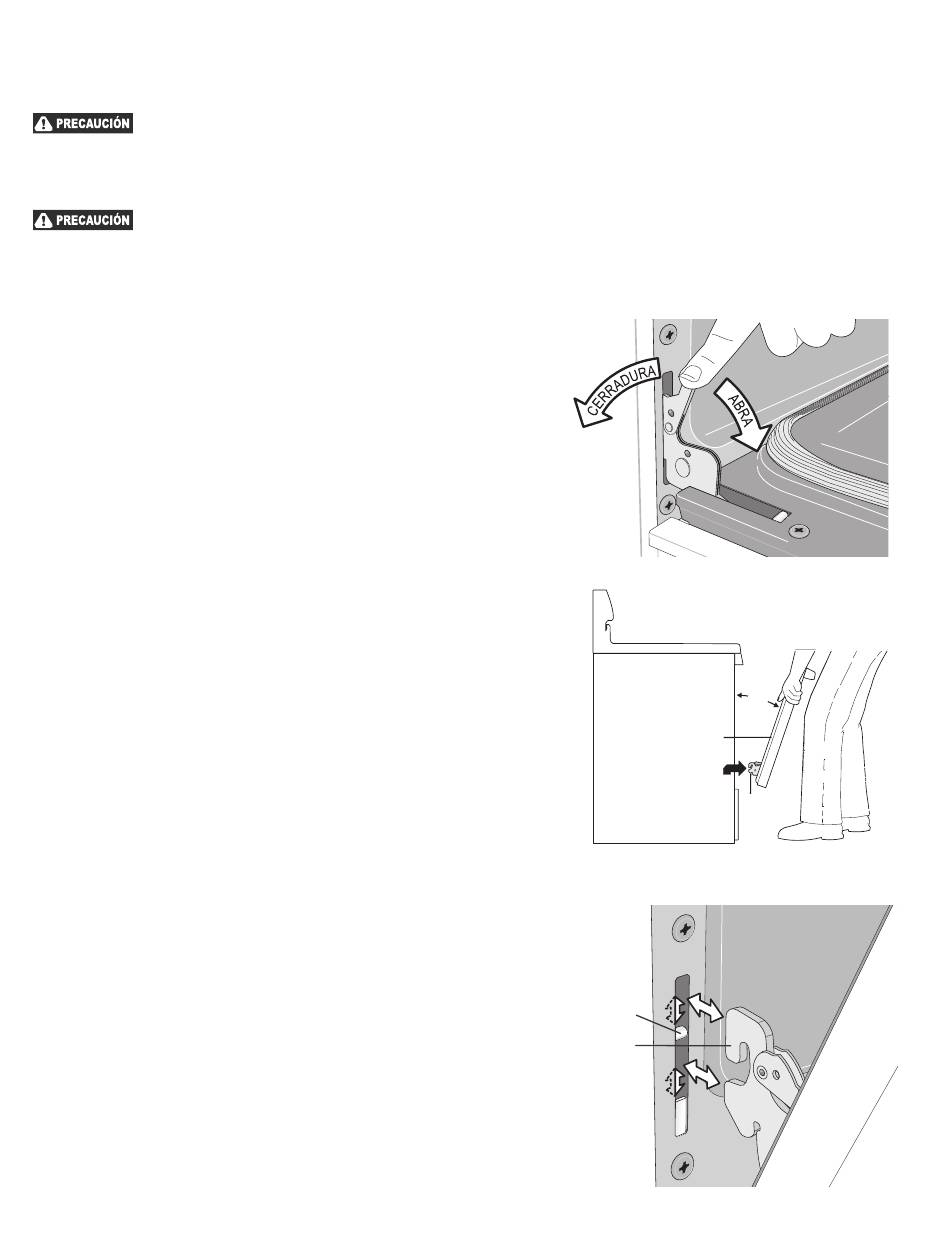 PRECAUCIÓN

PRECAUCIÓN

CERRADURA

ABRA