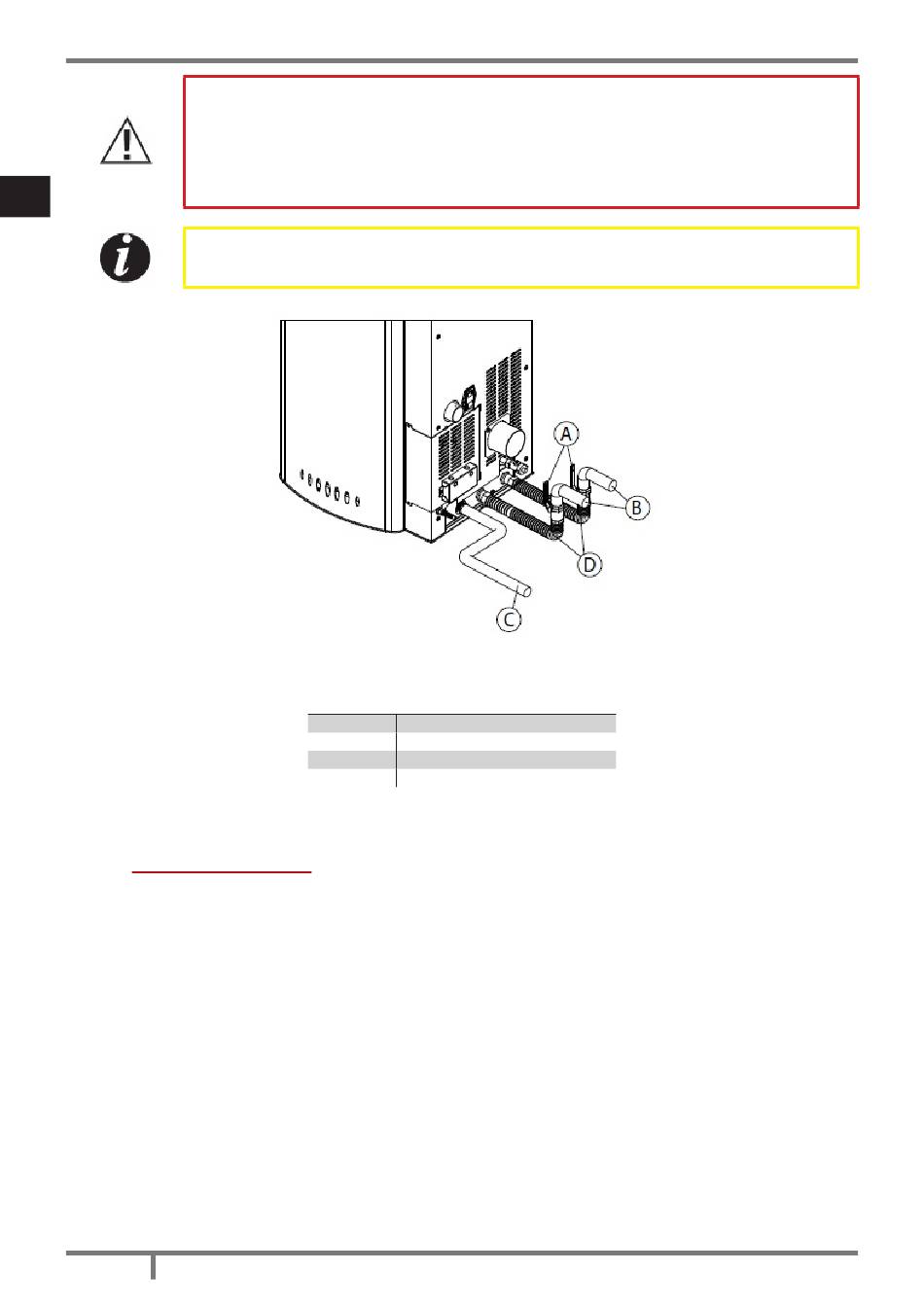 A

B

D

C