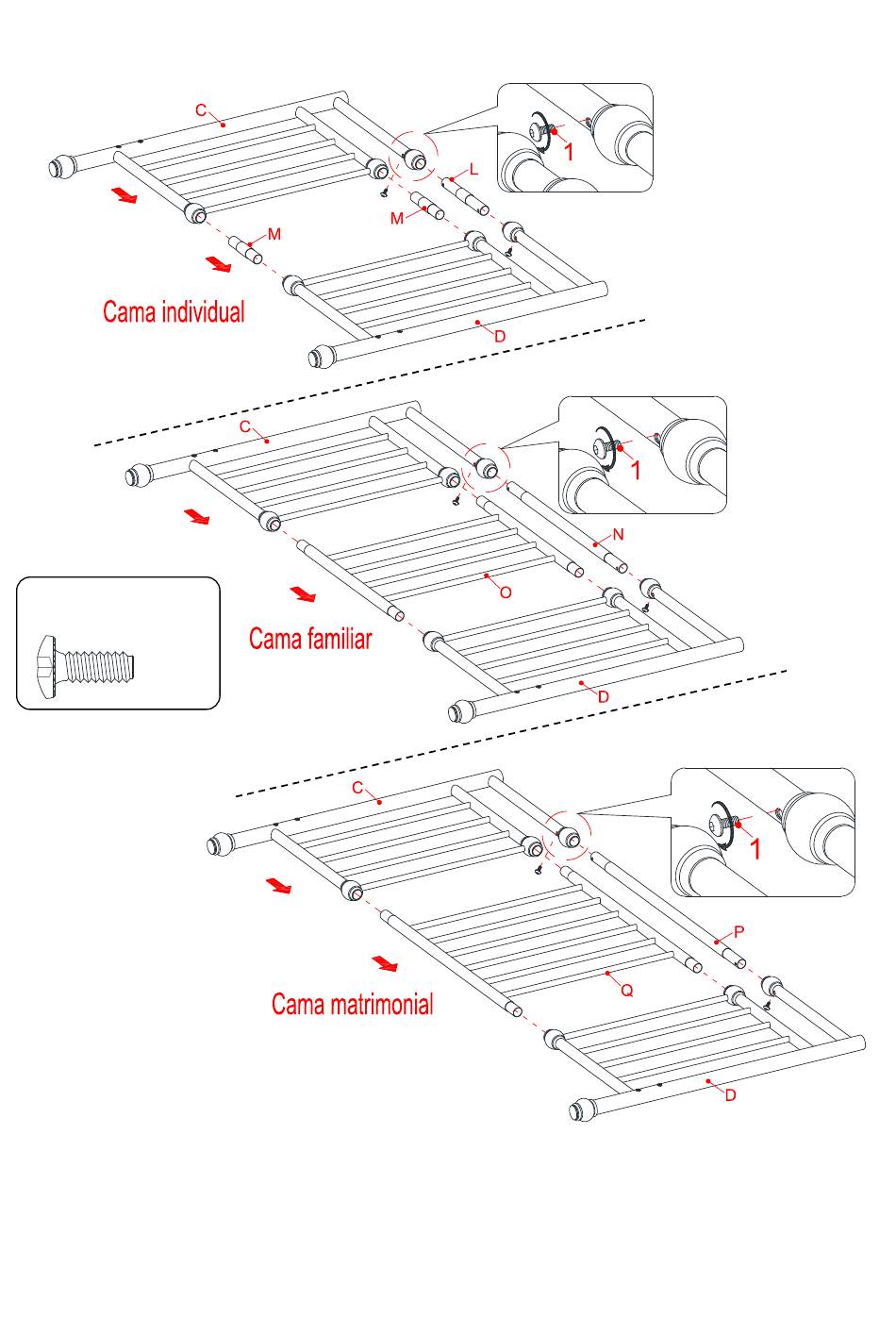 C

1

L

M

M

Cama individual

D

C

1

N

O

Cama familiar

D

C

1

P

Q

Cama matrimonial

D