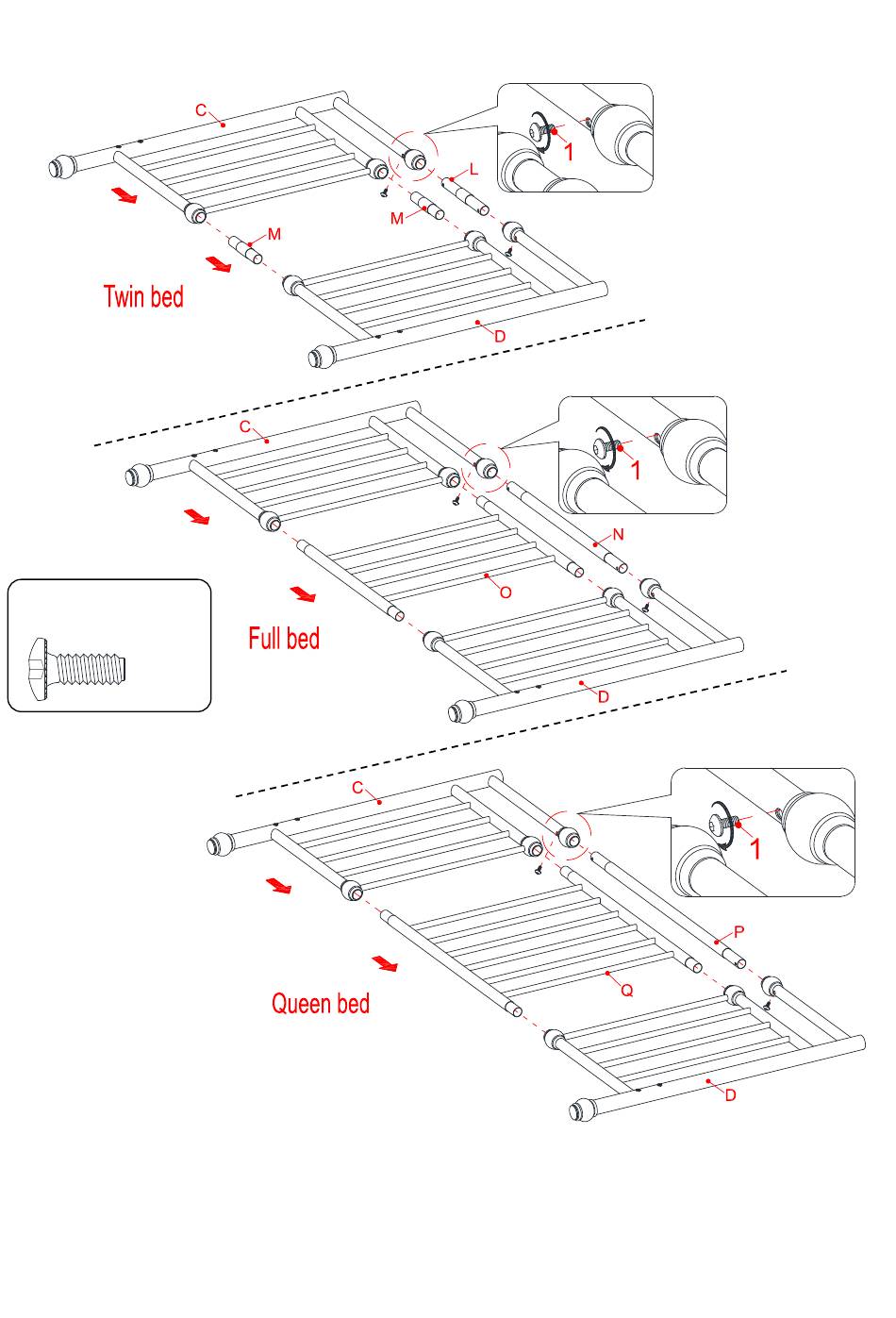 C

1

L

M

M

Twin bed

D

C

1

N

O

Full bed

D

C

1

P

Q

Queen bed

D