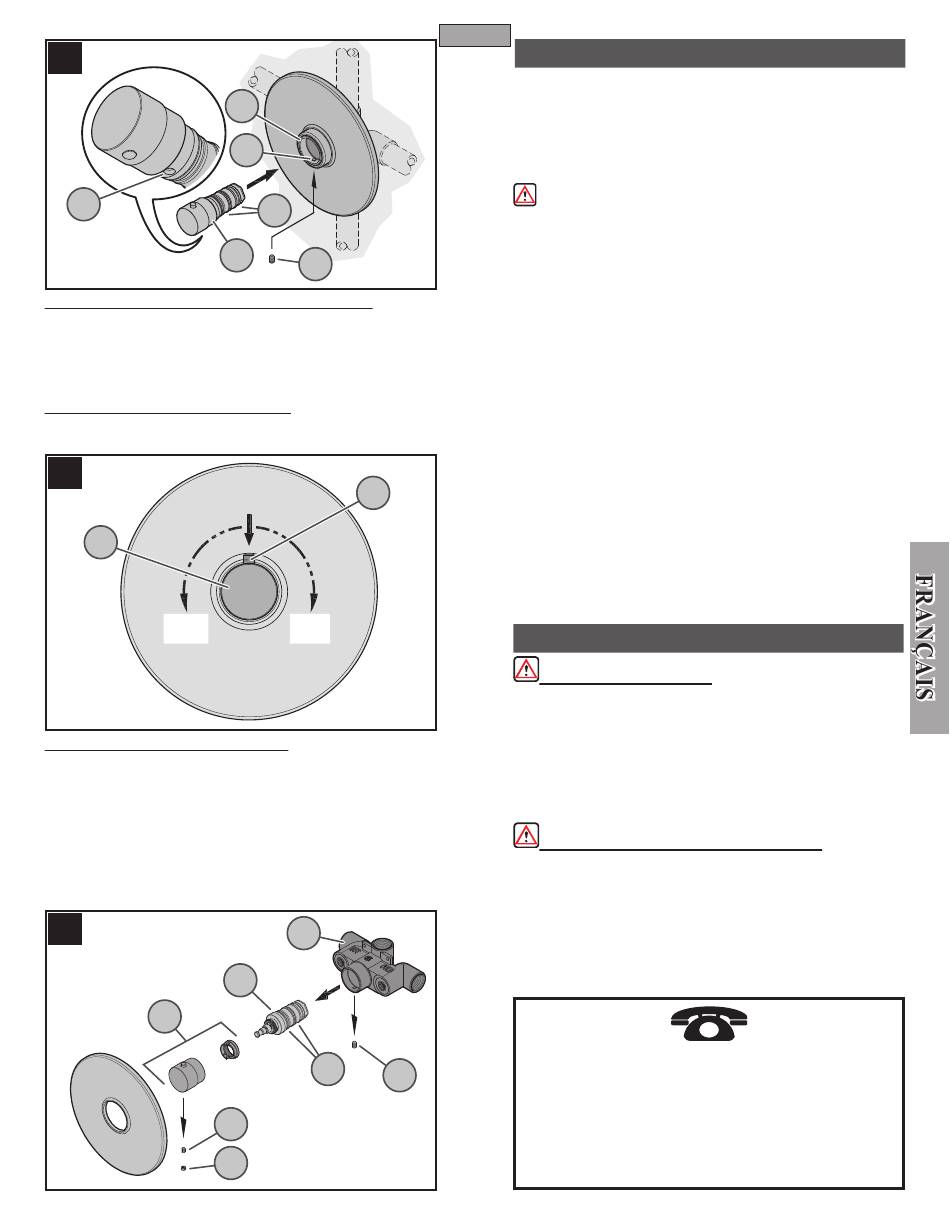 FRANÇAIS