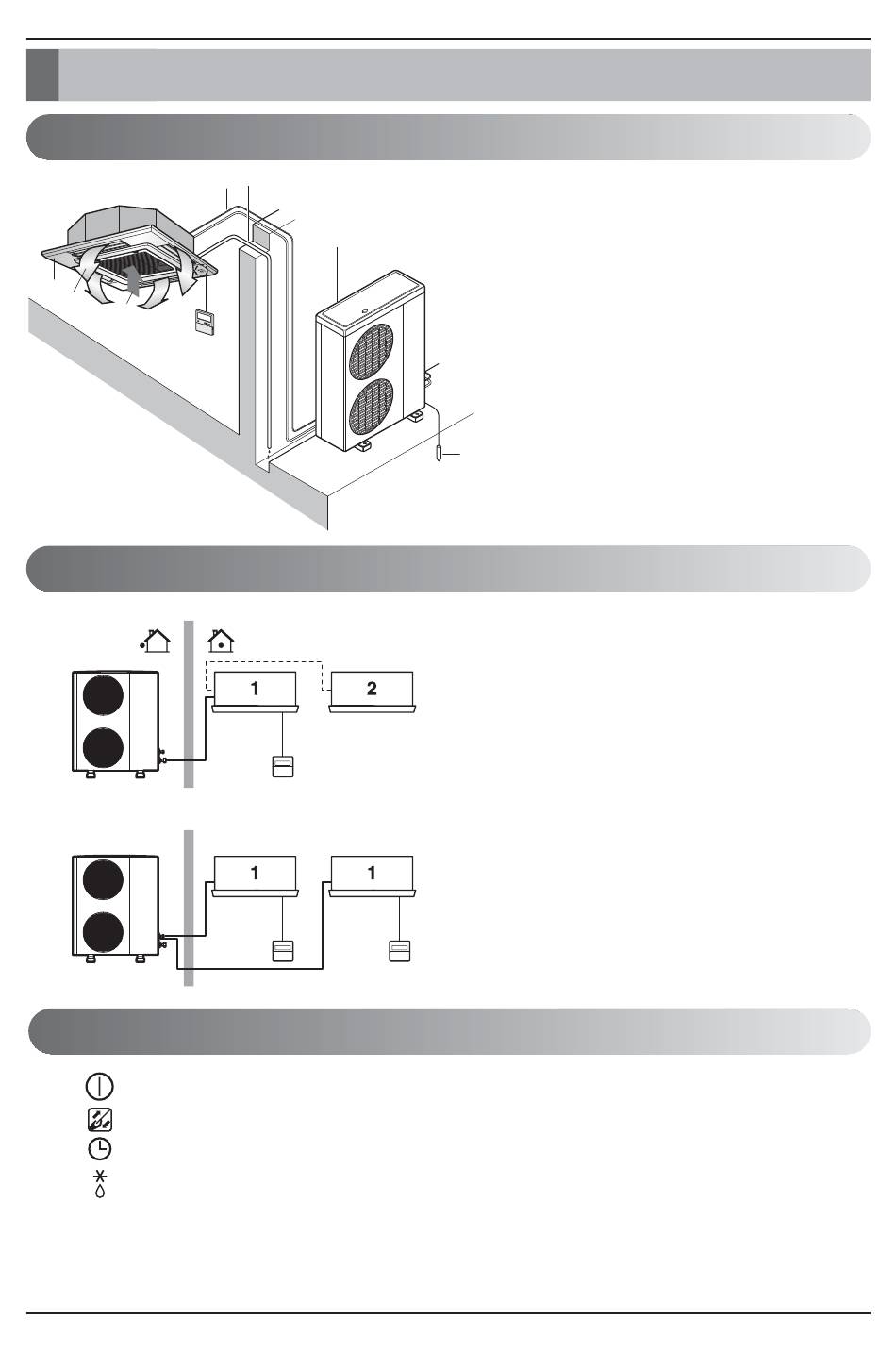 1

2

1

1