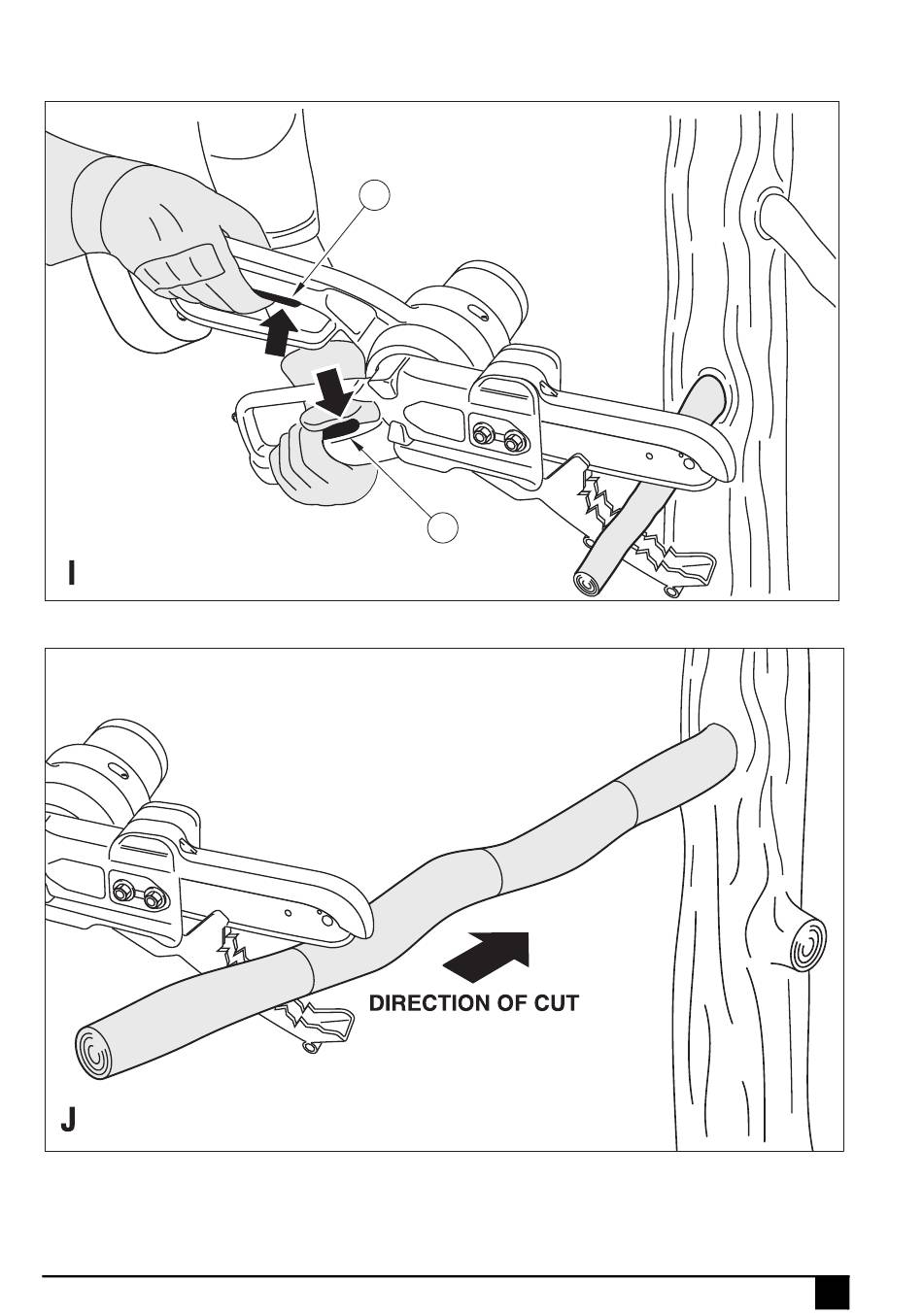 I

DIRECTION OF CUT

J