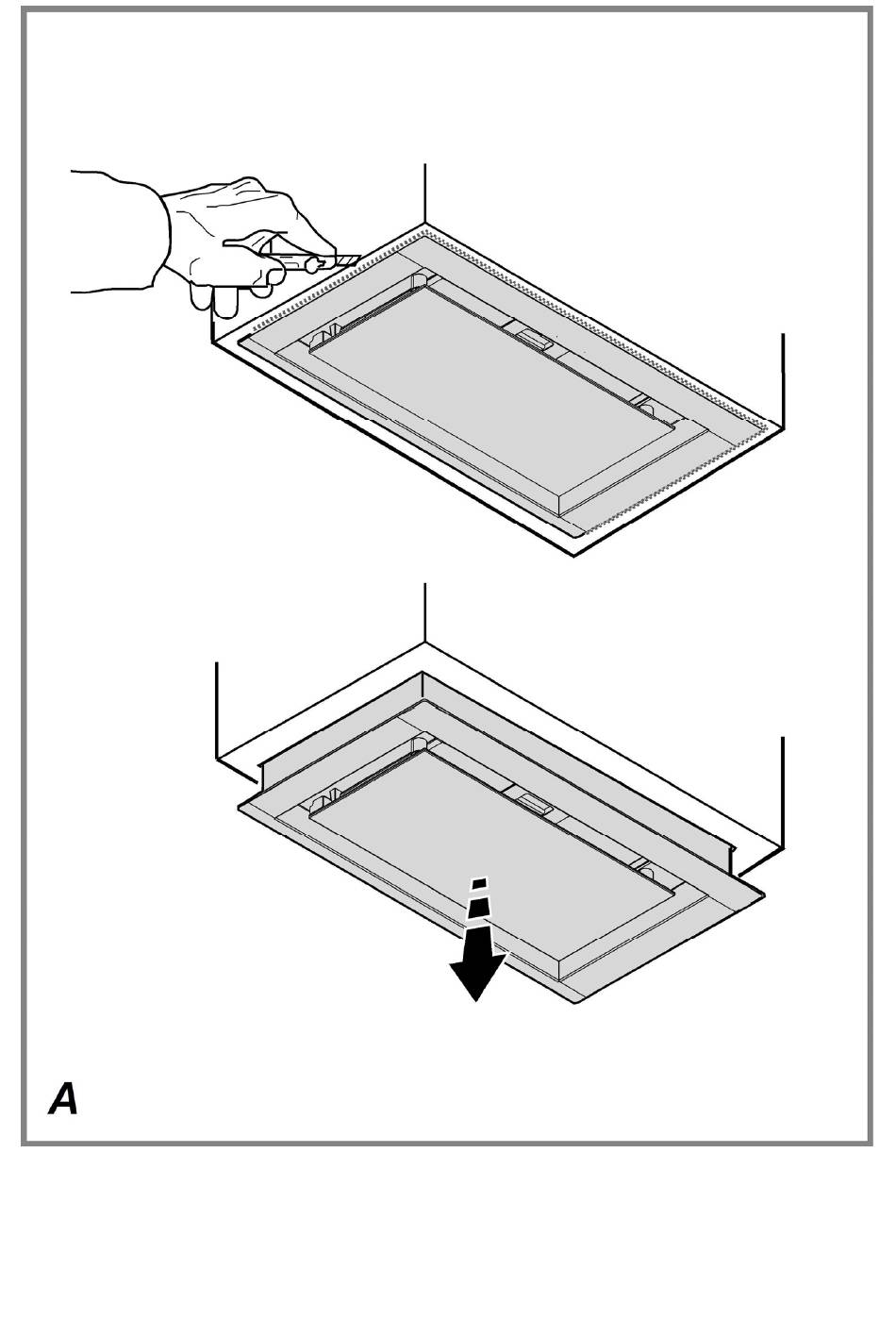 A