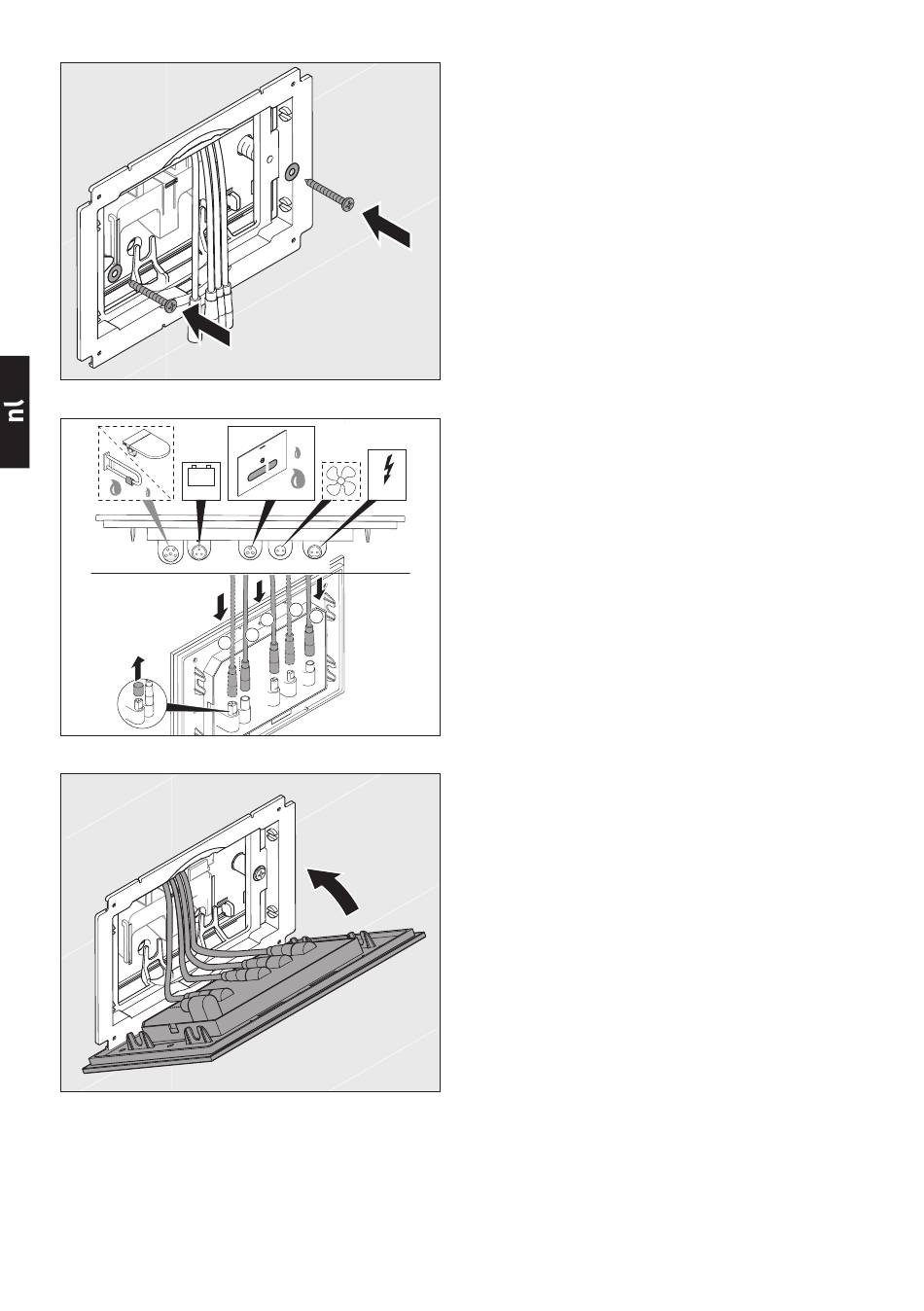 nl