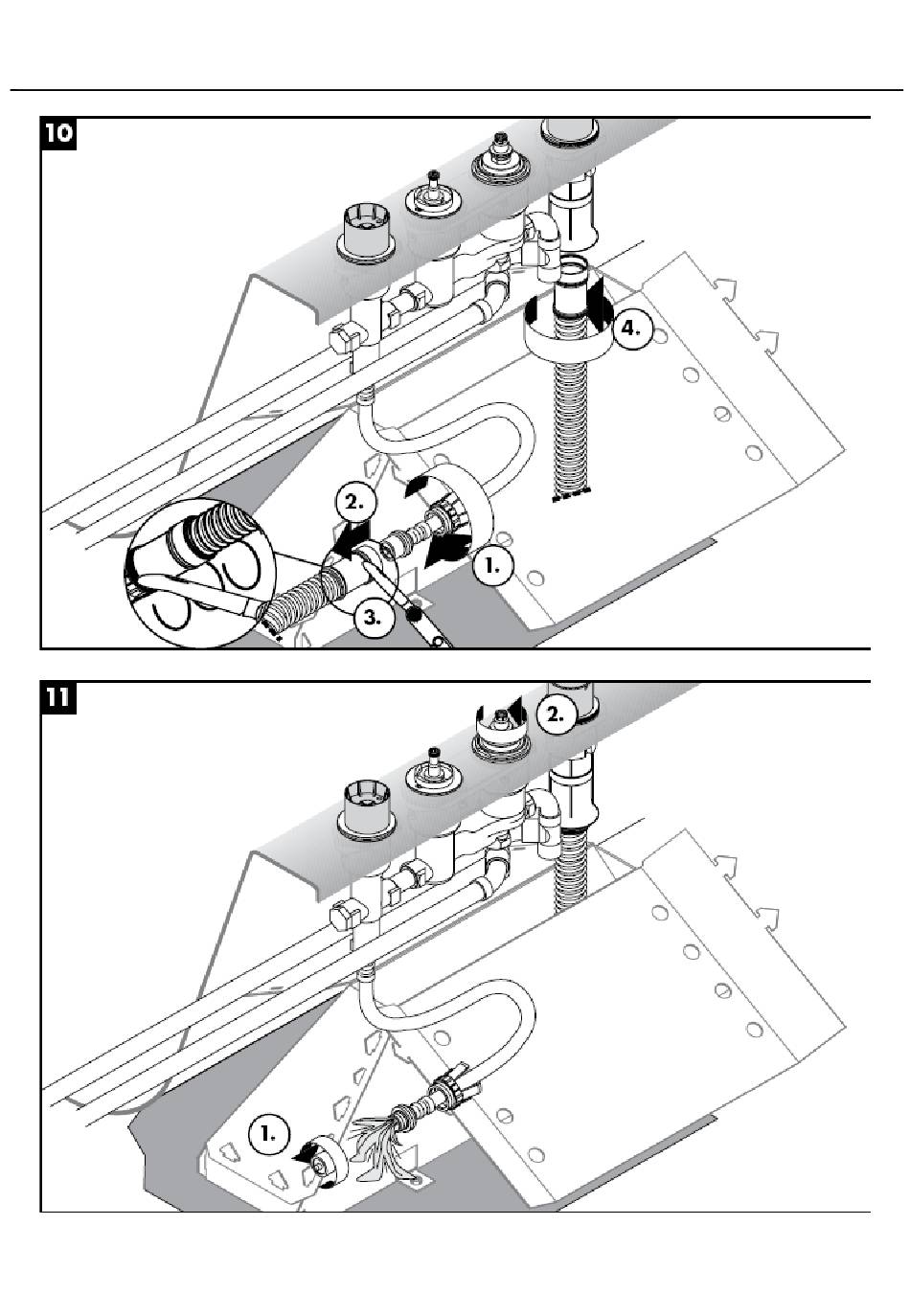 10

4.

2.

1.

3.

11

2.

1.