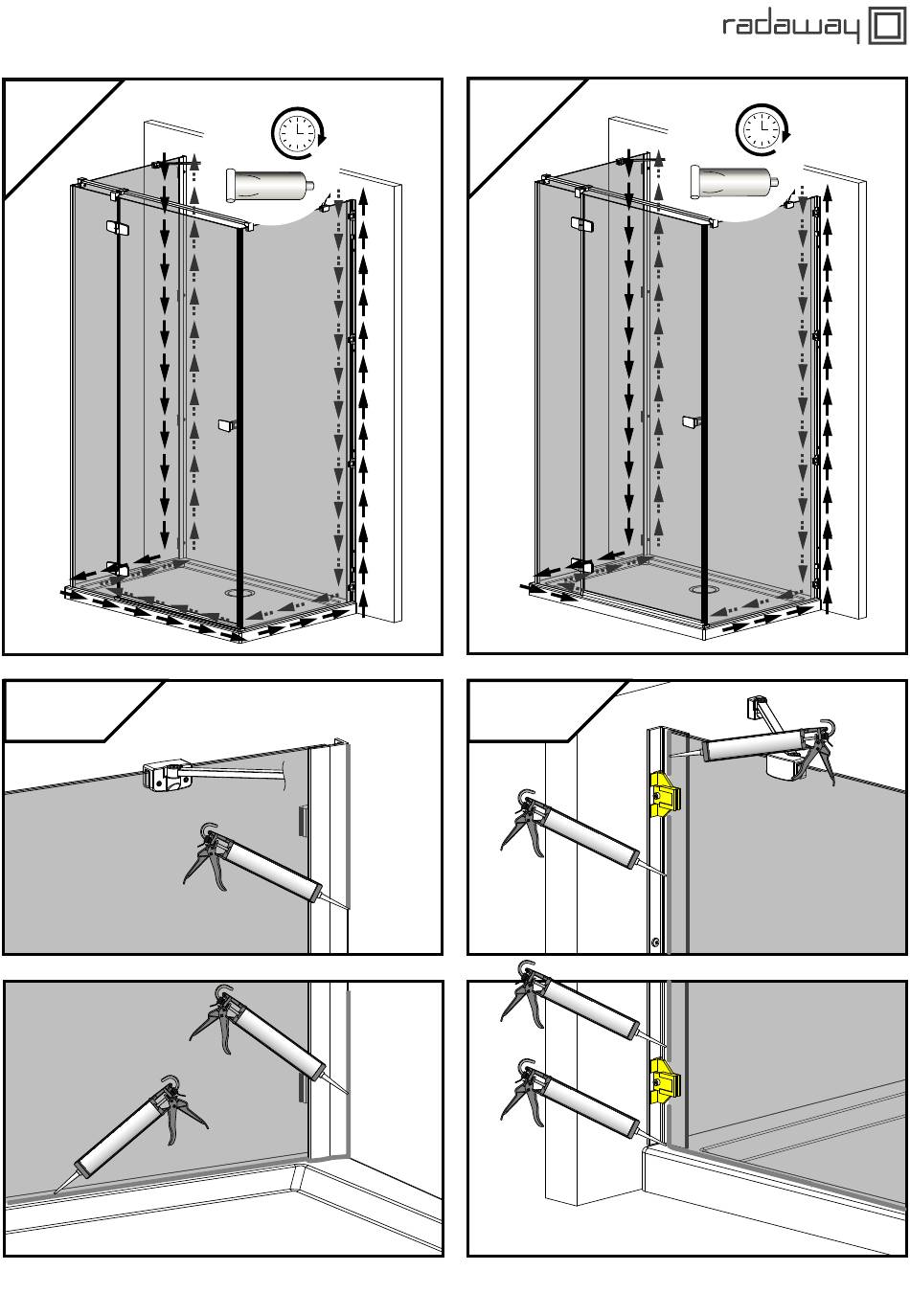 radaway