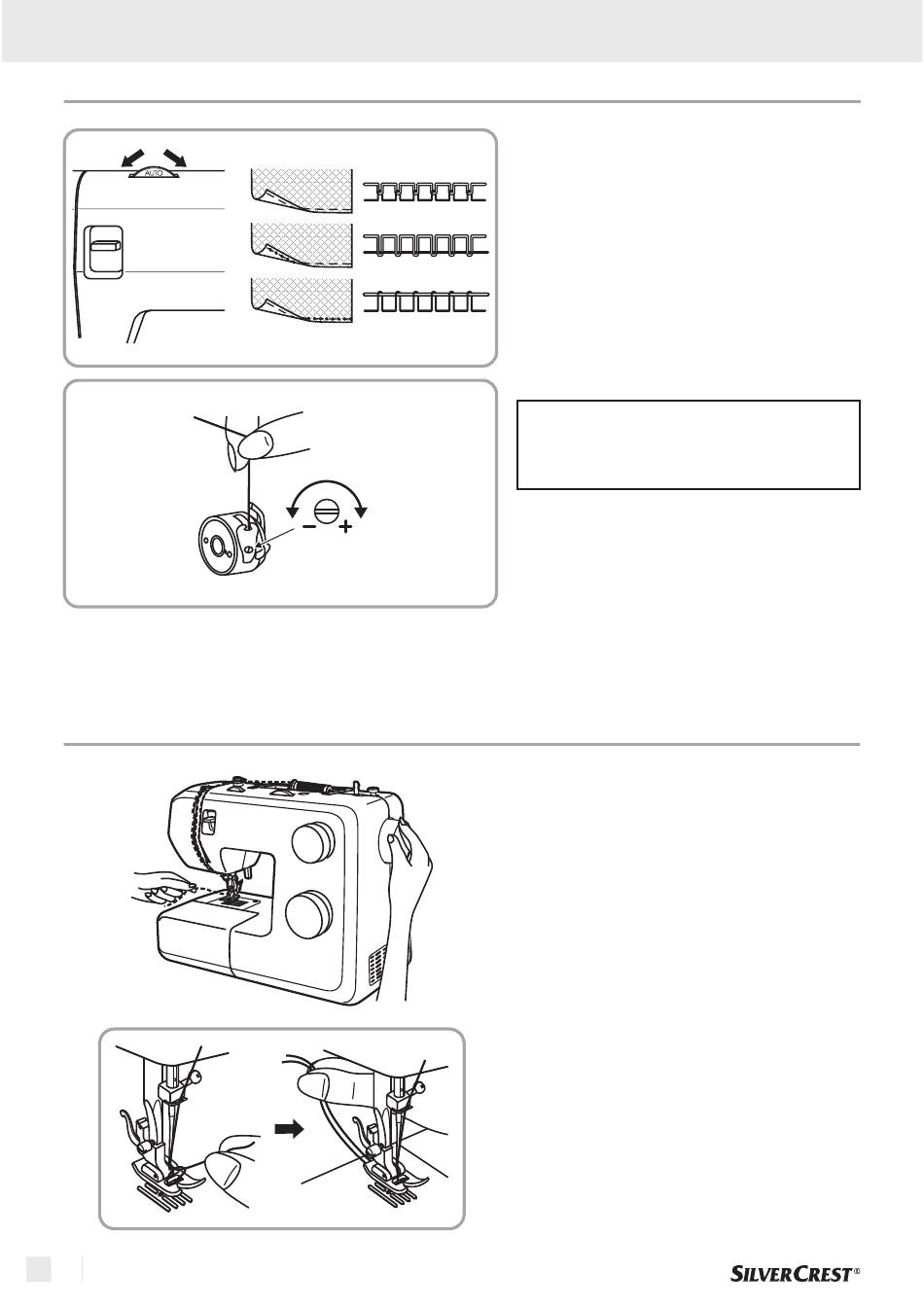 AUTO

SILVERCREST®