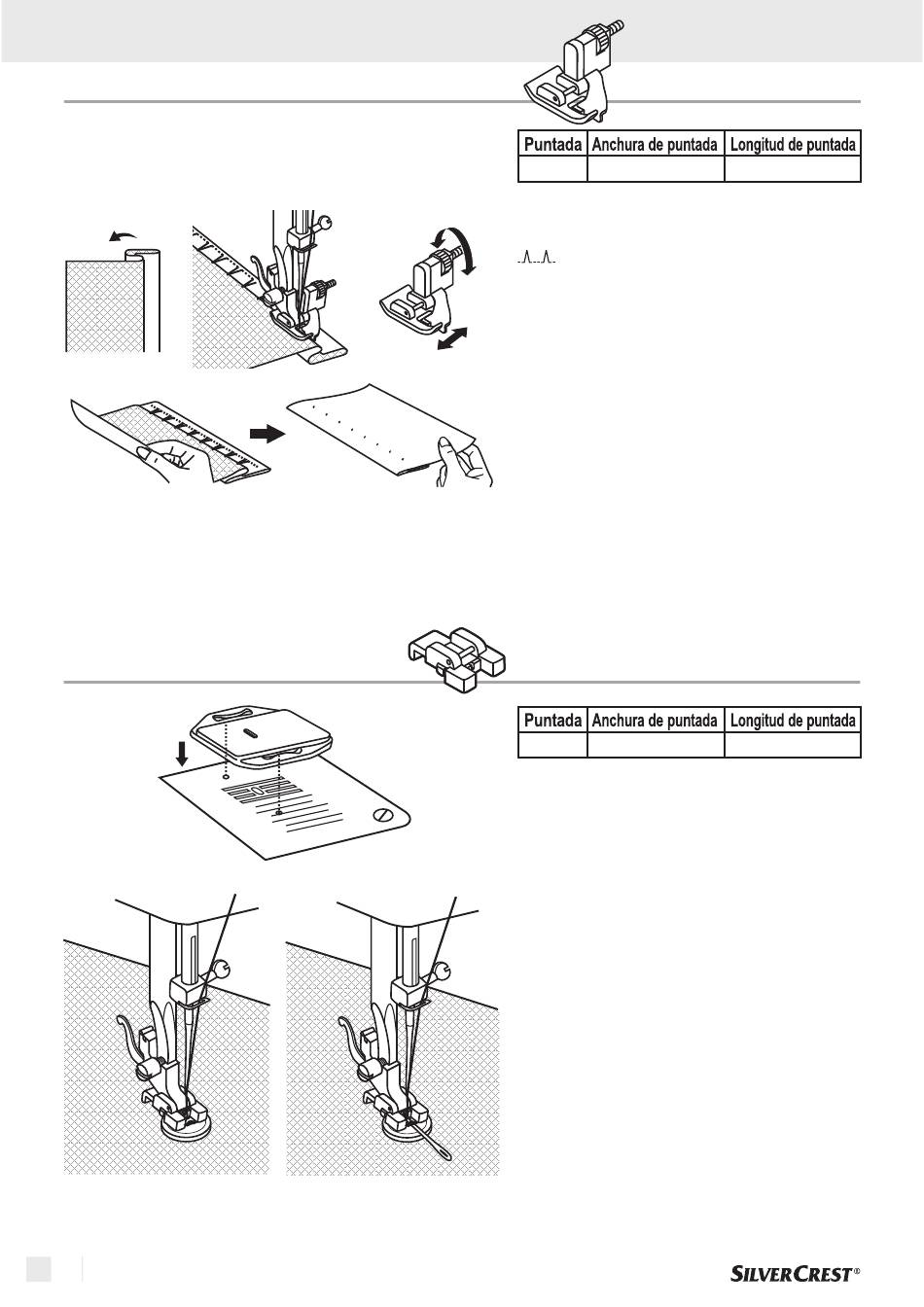 | Puntada | Anchura de puntada | Longitud de puntada |
|---|---|---|
| | | |

| Puntada | Anchura de puntada | Longitud de puntada |
|---|---|---|
| | | |

SILVERCREST®