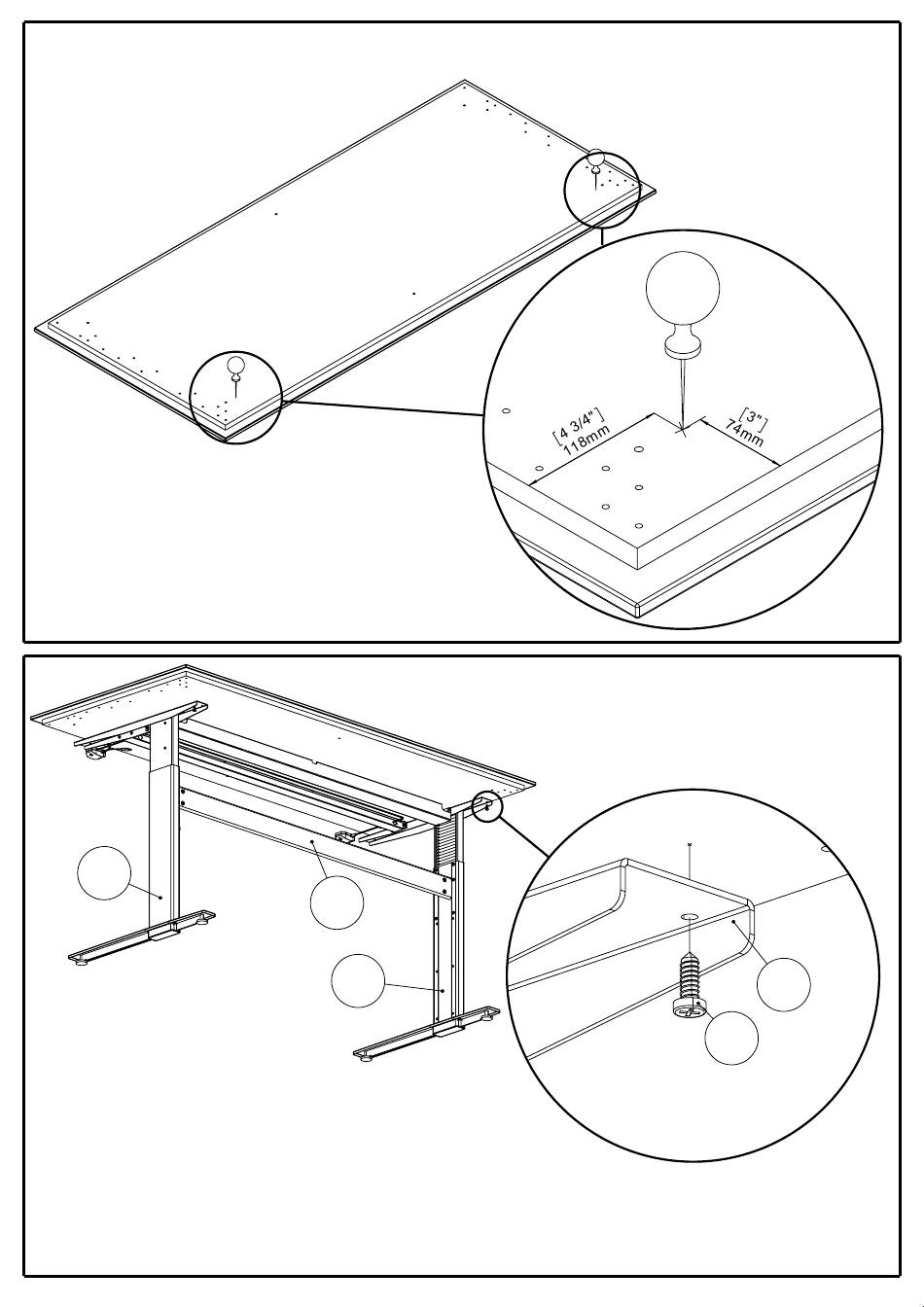 [4 3/4"]
118mm

[3"]
74mm