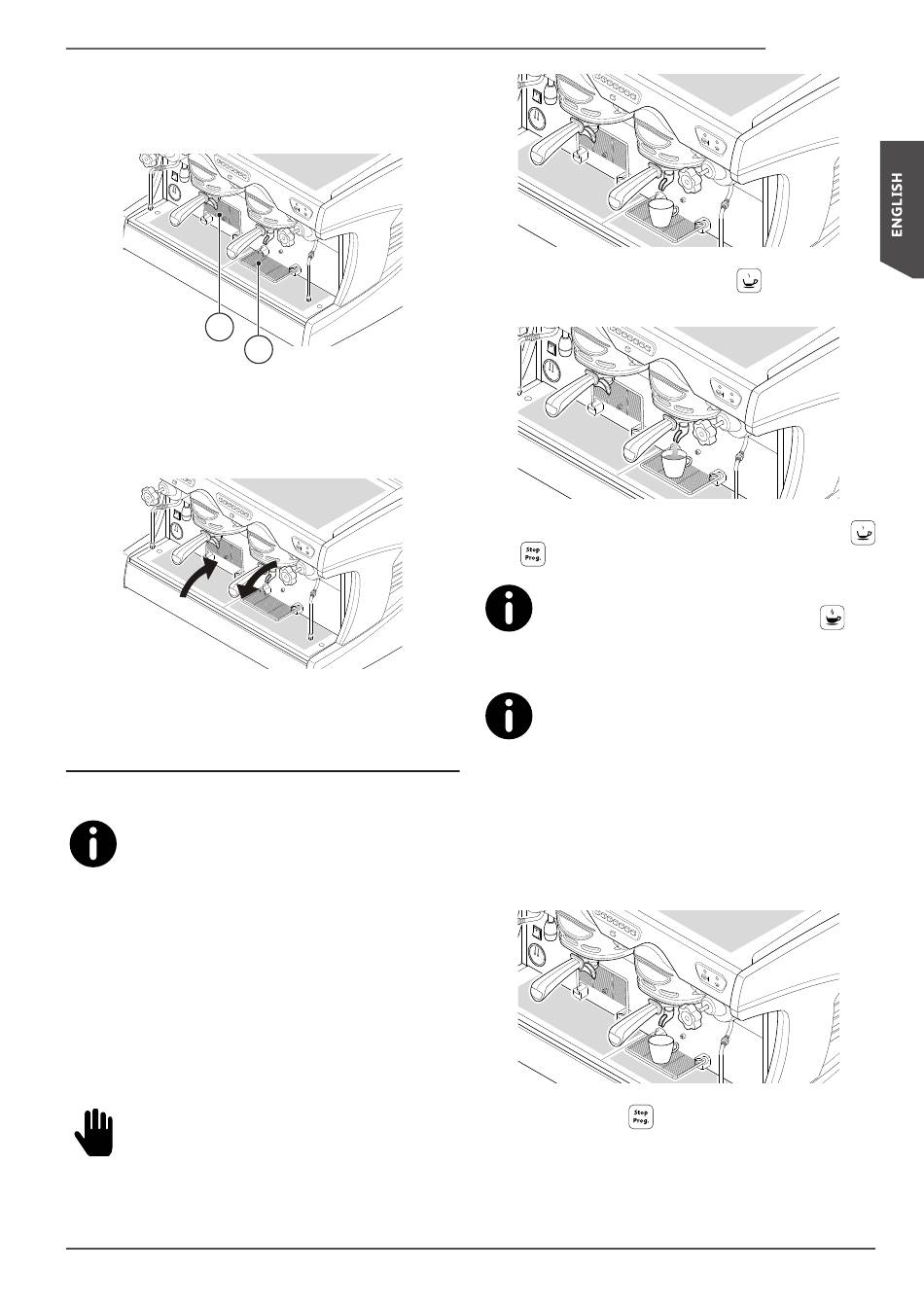 ENGLISH

Stop Prog.

Stop Prog.