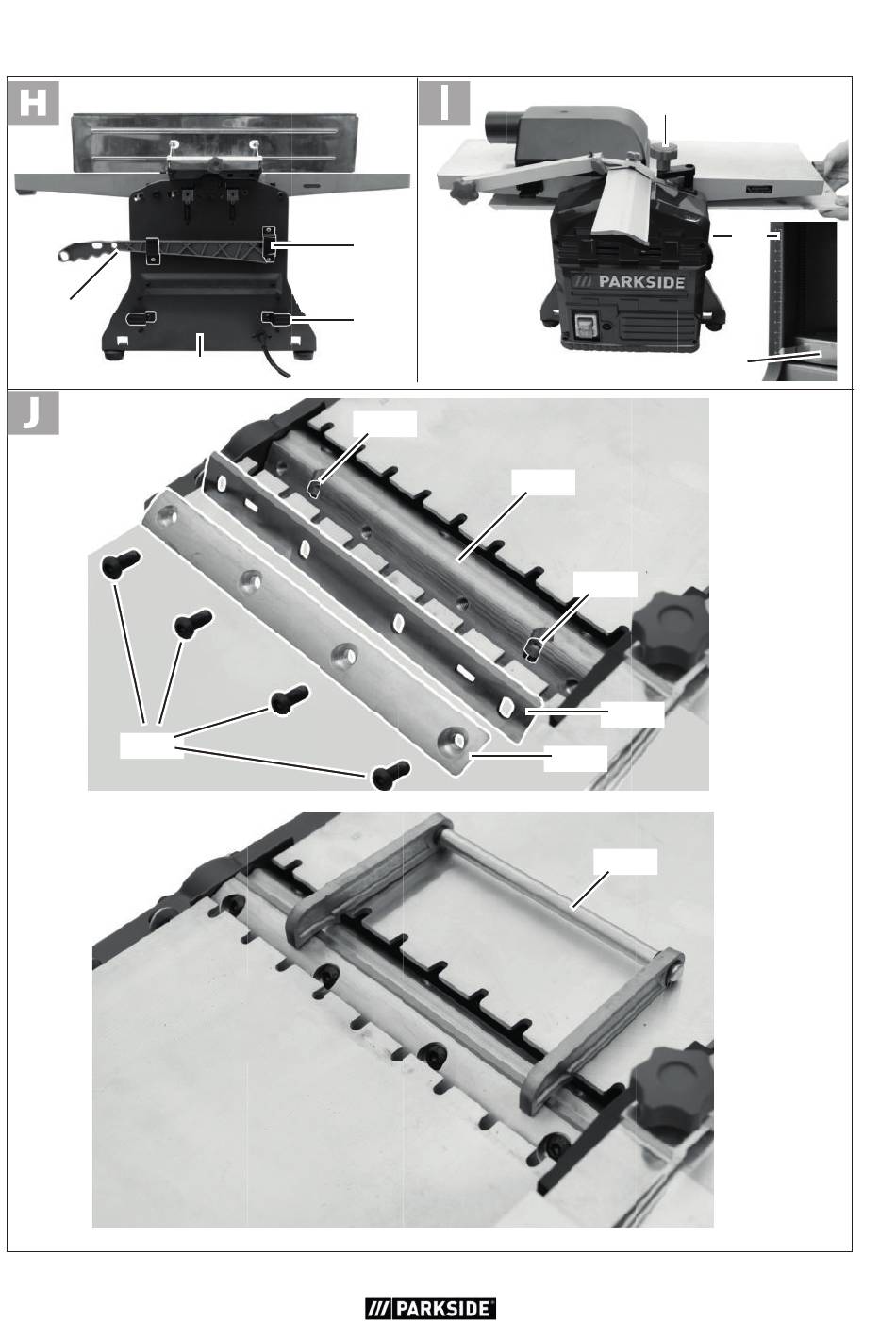 H

I

PARKSIDE

J

PARKSIDE