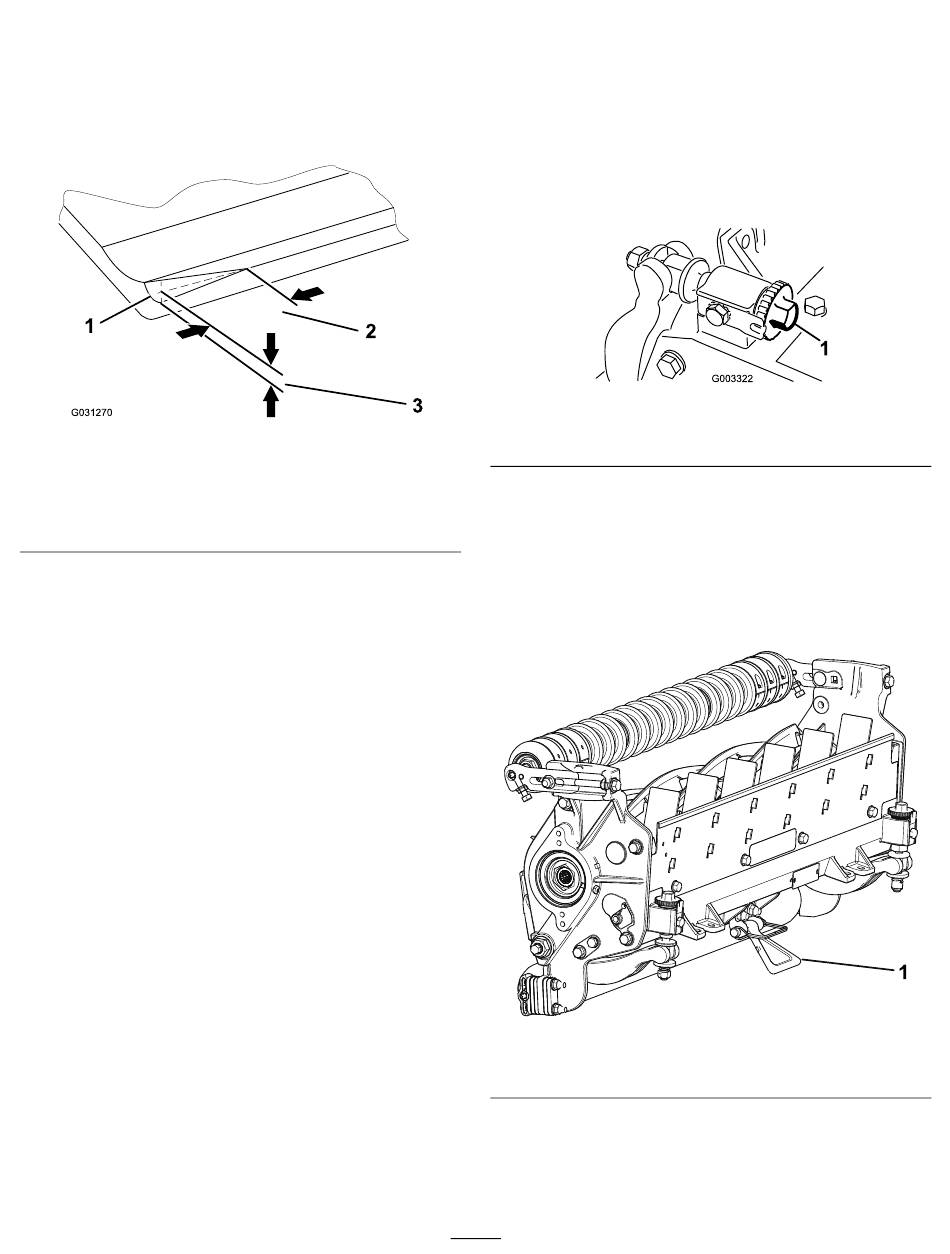 1

2

3

G031270

1

G003322

1