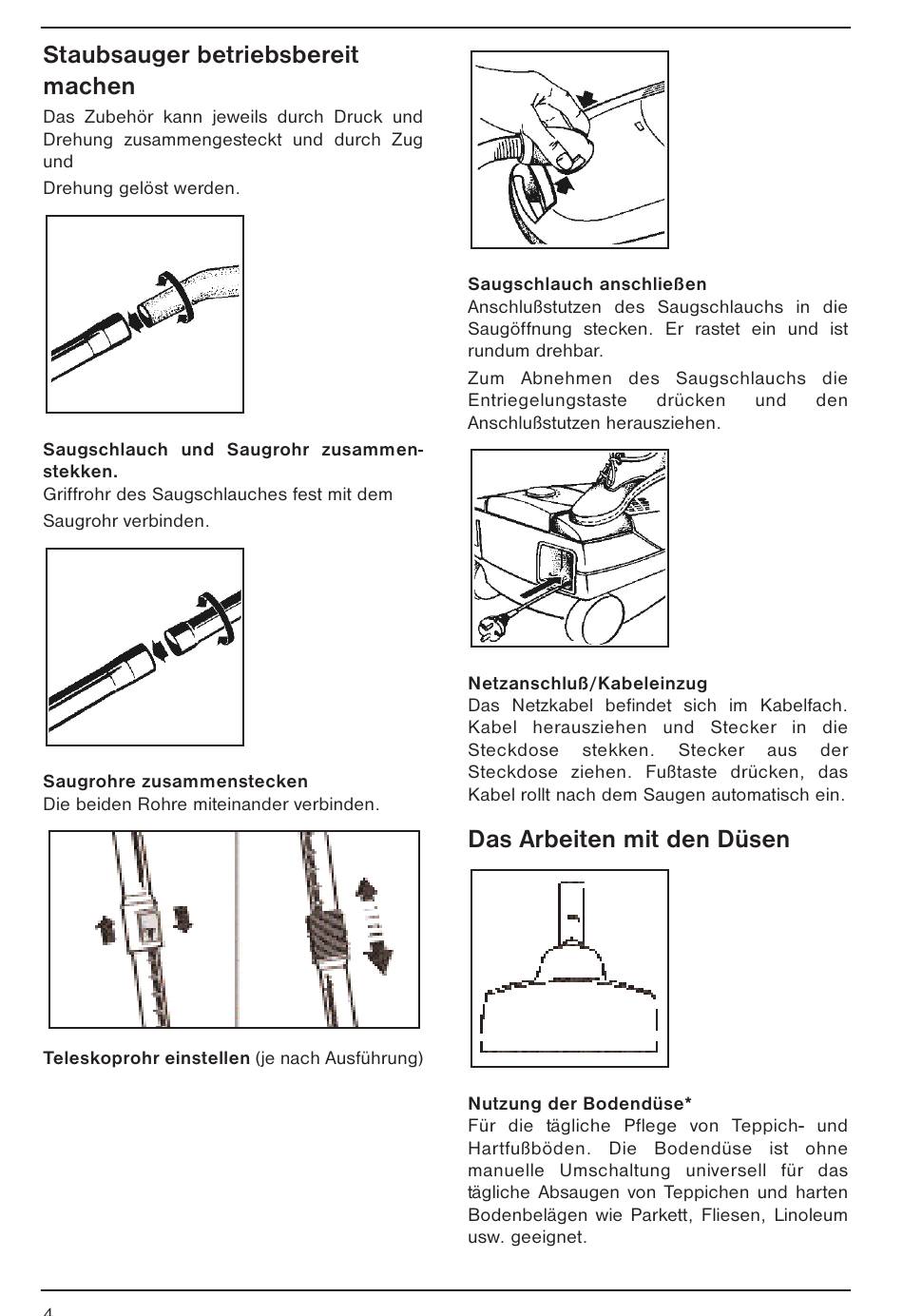 Staubsauger betriebsbereit machen

Das Zubehör kann jeweils durch Druck und Drehung zusammengesteckt und durch Zug und

Drehung gelöst werden.

Saugschlauch und Saugrohr zusammenstekken.
Griffrohr des Saugschlauches fest mit dem

Saugrohr verbinden.

Saugrohre zusammenstecken
Die beiden Rohre miteinander verbinden.

Teleskoprohr einstellen (je nach Ausführung)

Saugschlauch anschließen
Anschlußstutzen des Saugschlauchs in die Saugöffnung stecken. Er rastet ein und ist rundum drehbar.

Zum Abnehmen des Saugschlauchs die Entriegelungstaste drücken und den Anschlußstutzen herausziehen.

Netzanschluß/Kabeleinzug
Das Netzkabel befindet sich im Kabelfach. Kabel herausziehen und Stecker in die Steckdose stekken. Stecker aus der Steckdose ziehen. Fußtaste drücken, das Kabel rollt nach dem Saugen automatisch ein.

Das Arbeiten mit den Düsen

Nutzung der Bodendüse*
Für die tägliche Pflege von Teppich- und Hartfußböden. Die Bodendüse ist ohne manuelle Umschaltung universell für das tägliche Absaugen von Teppichen und harten Bodenbelägen wie Parkett, Fliesen, Linoleum usw. geeignet.

4