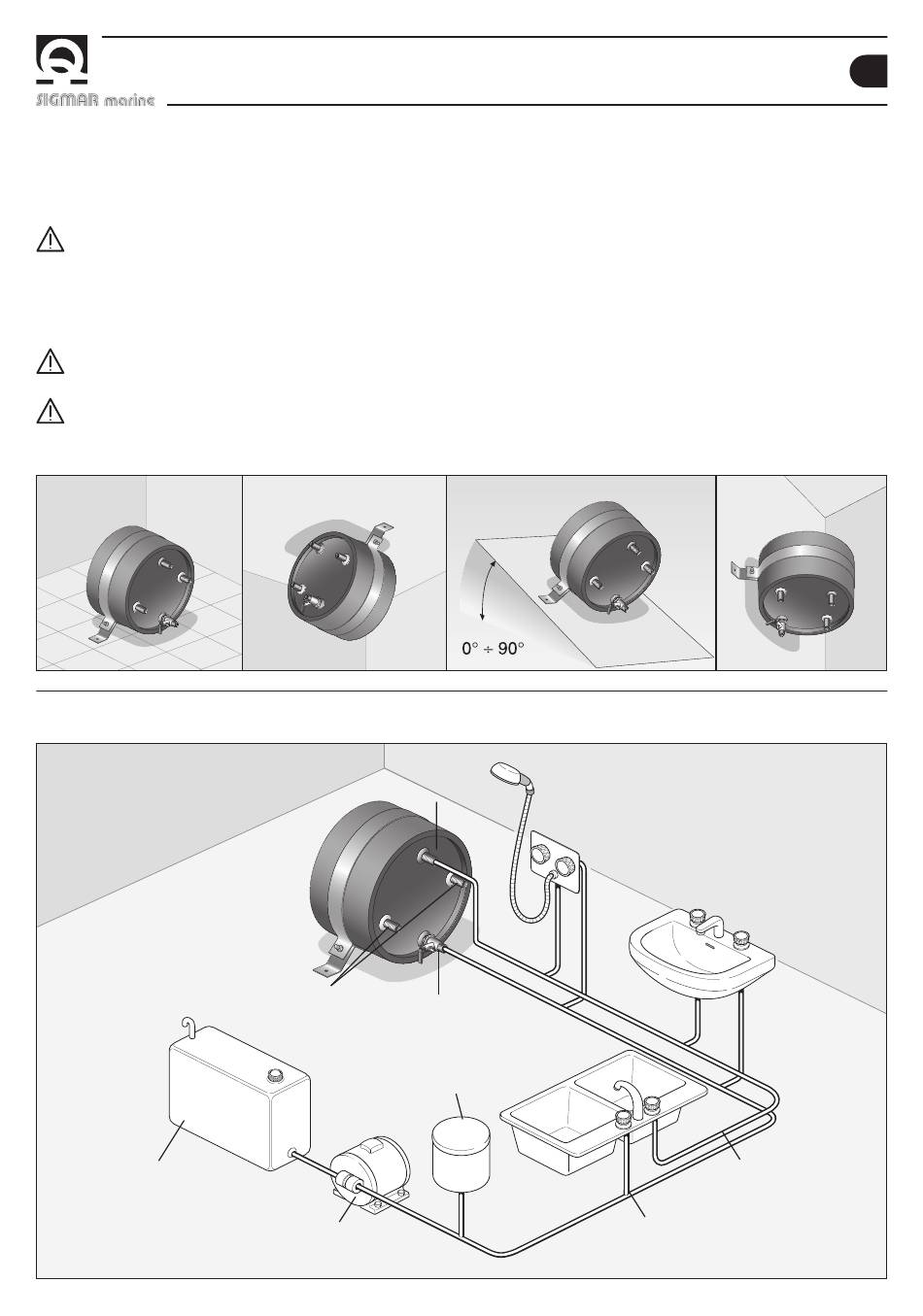 SIGMAR marine

0° ÷ 90°