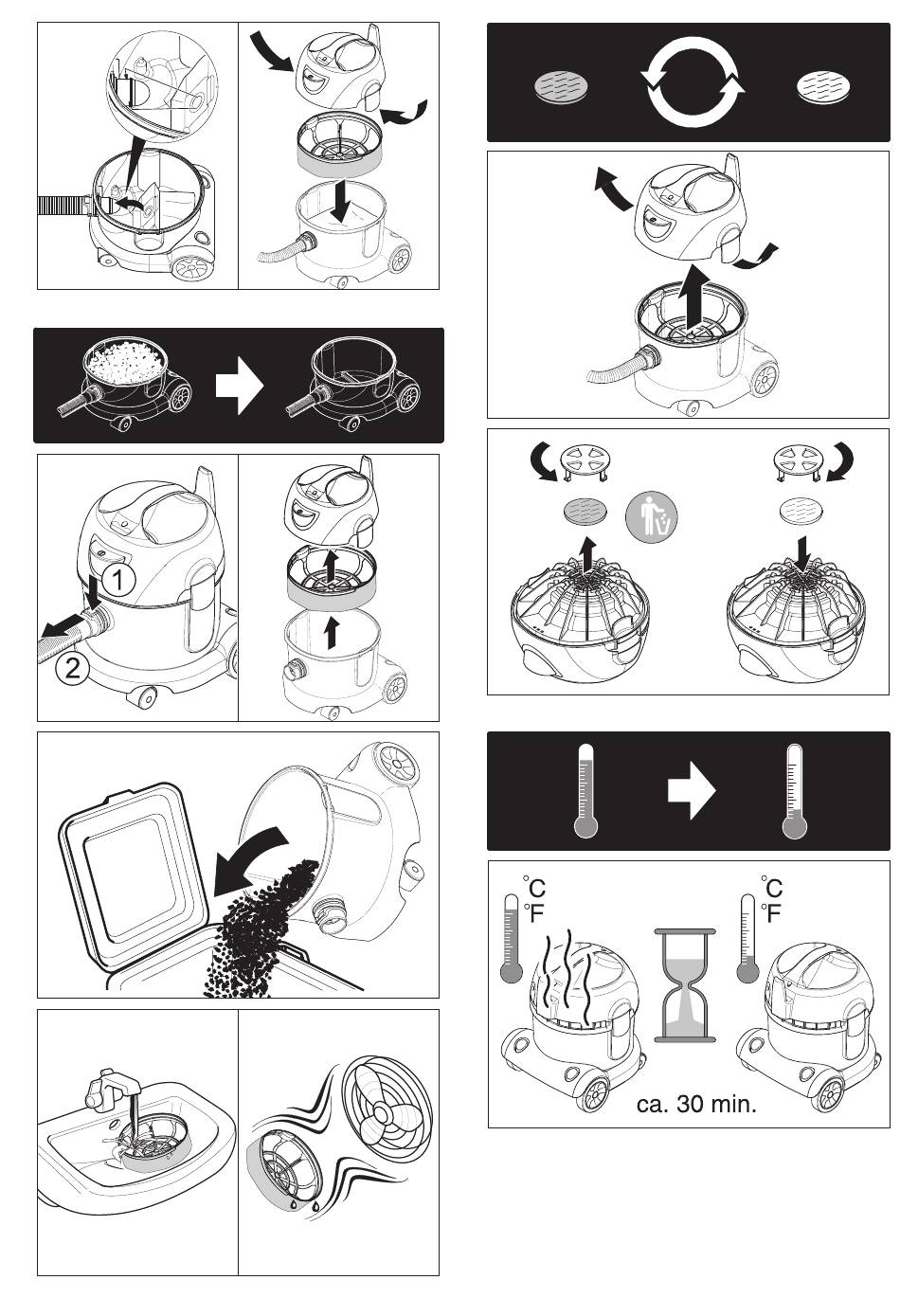 1
2

°C
°F

°C
°F

ca. 30 min.