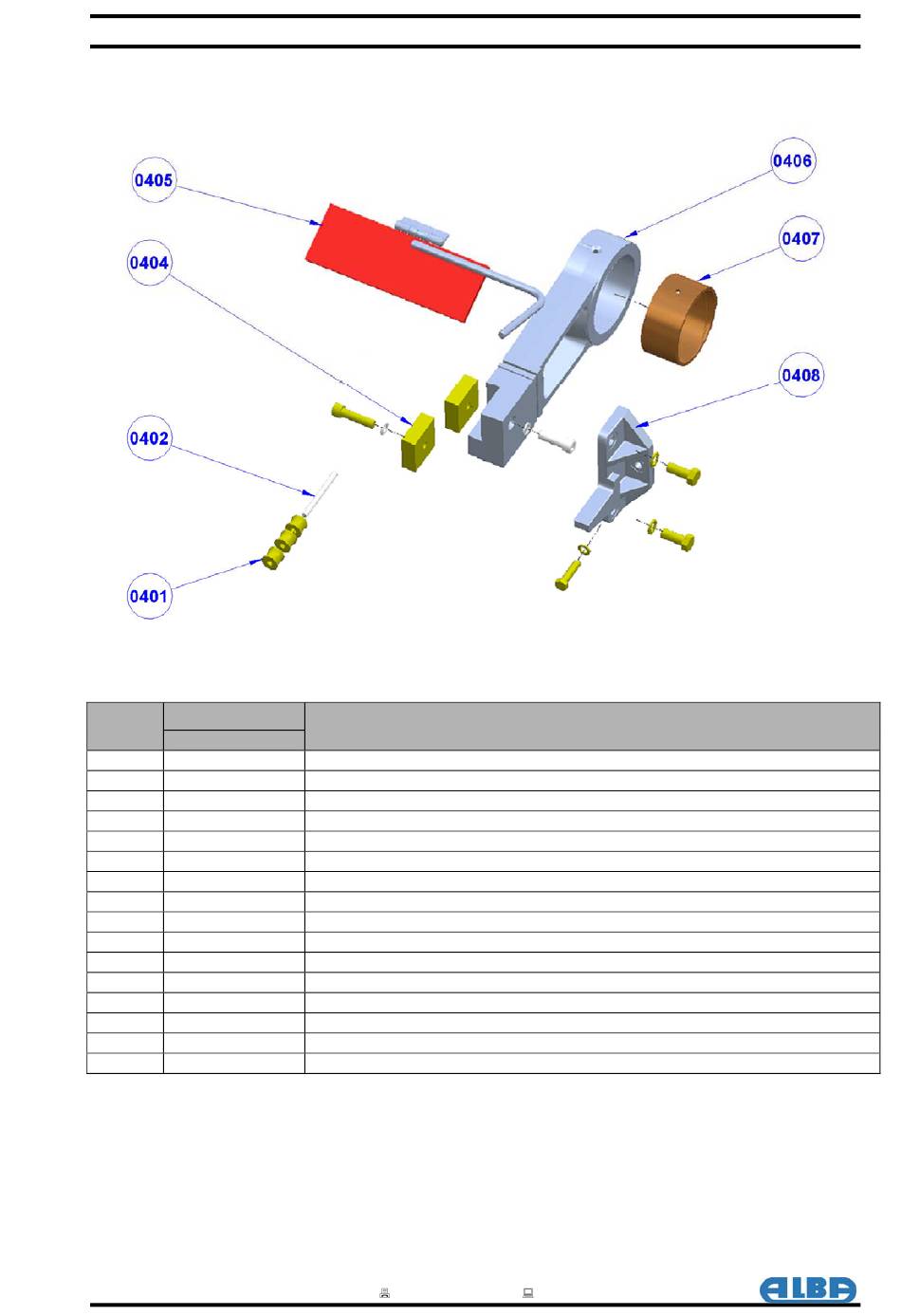 0405

0406

0404

0407

0408

0402

0401

ALBA