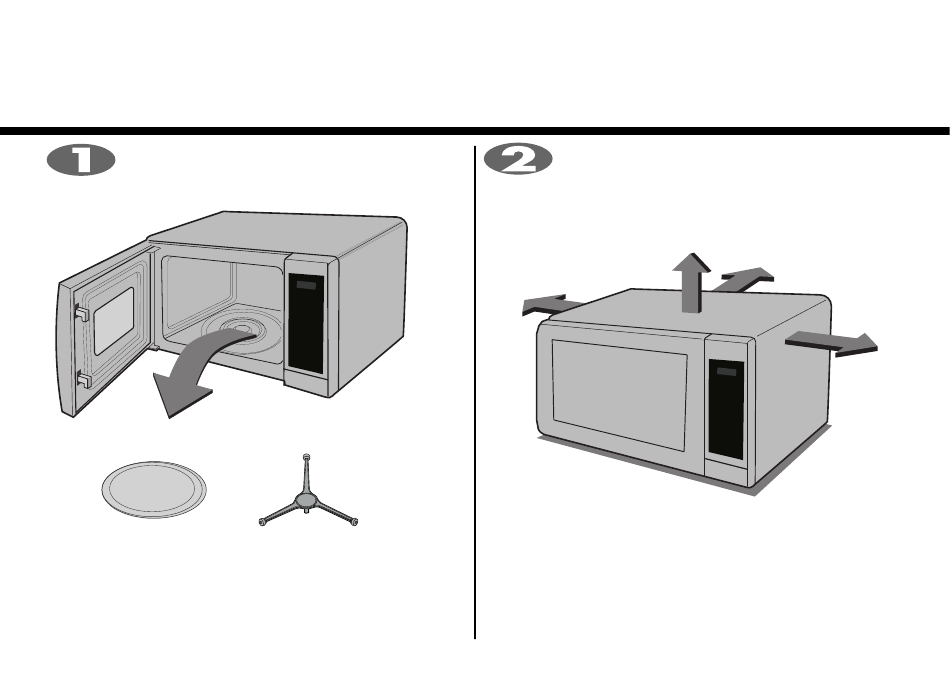 1

2