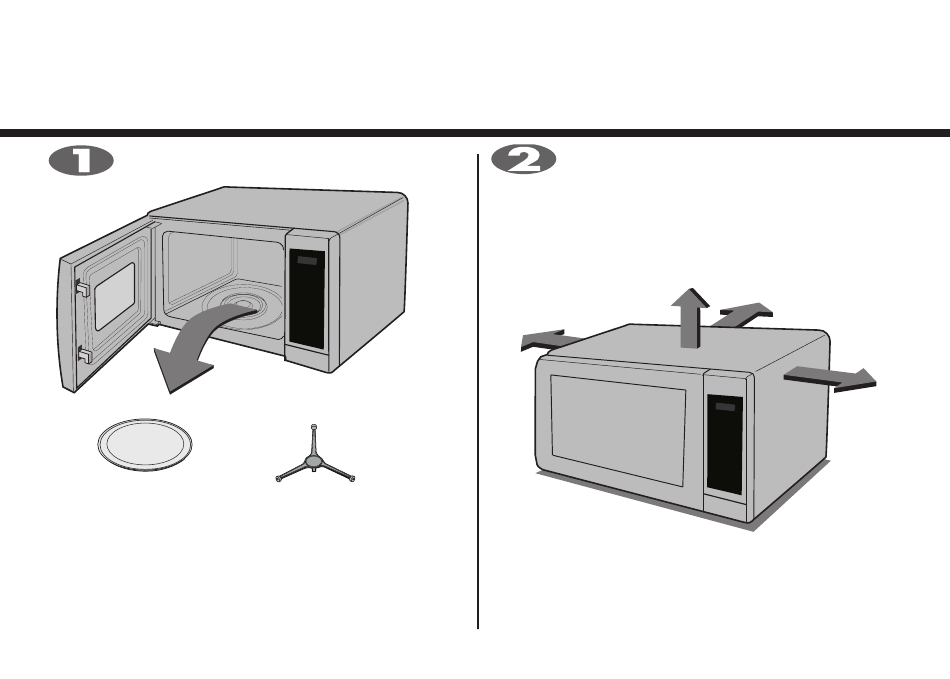 1

2