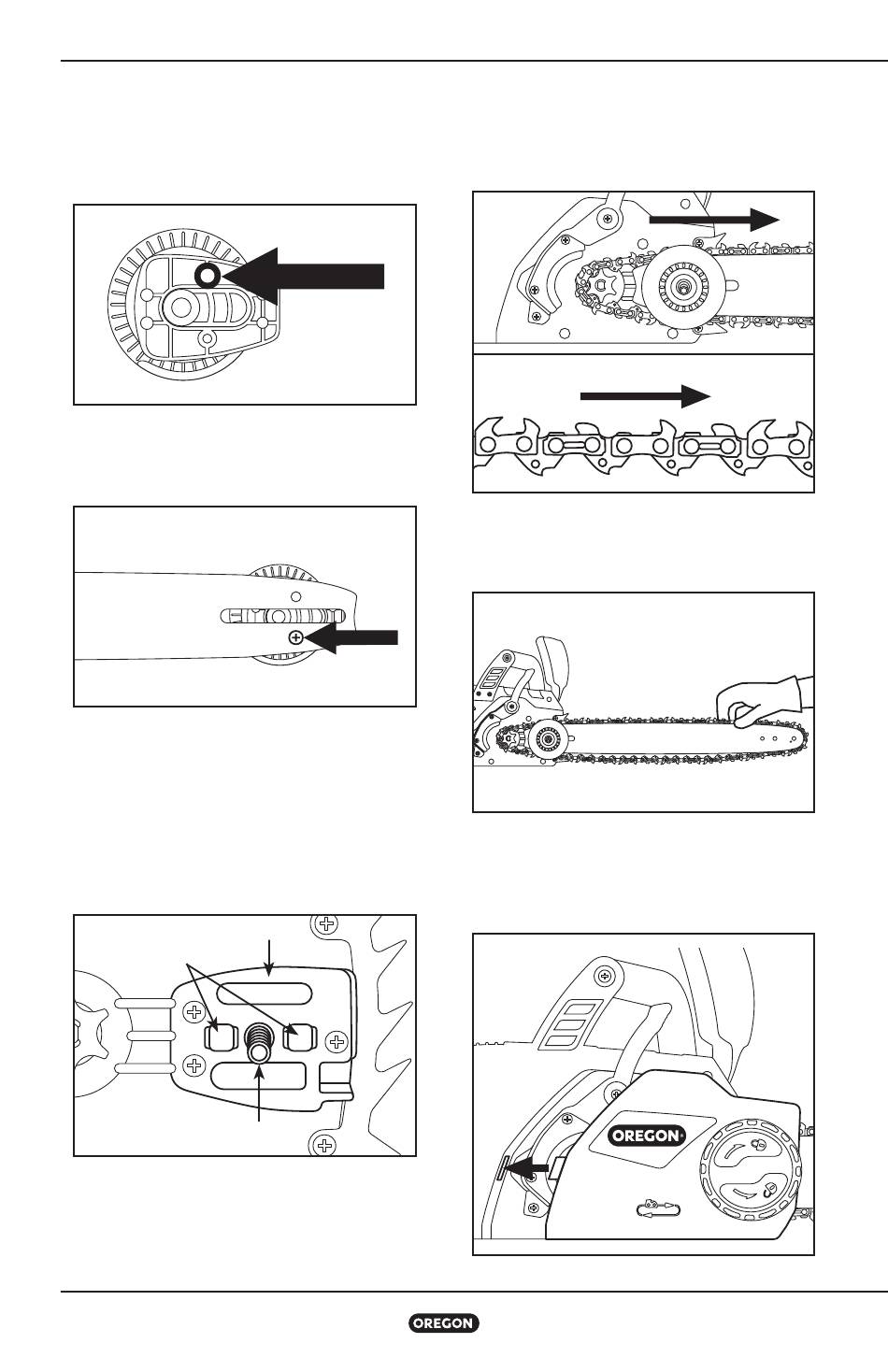 OREGON

OREGON