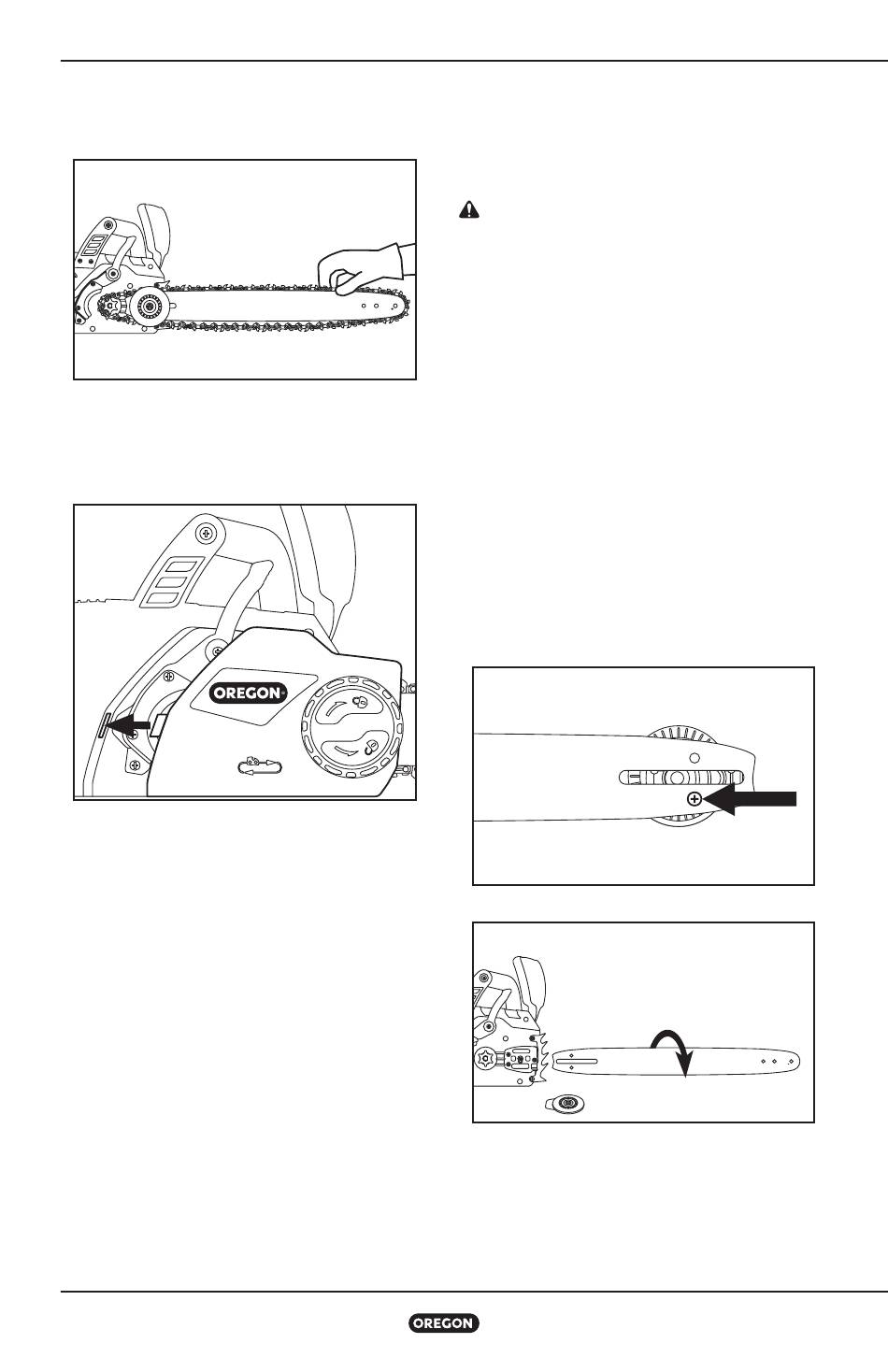 OREGON

OREGON