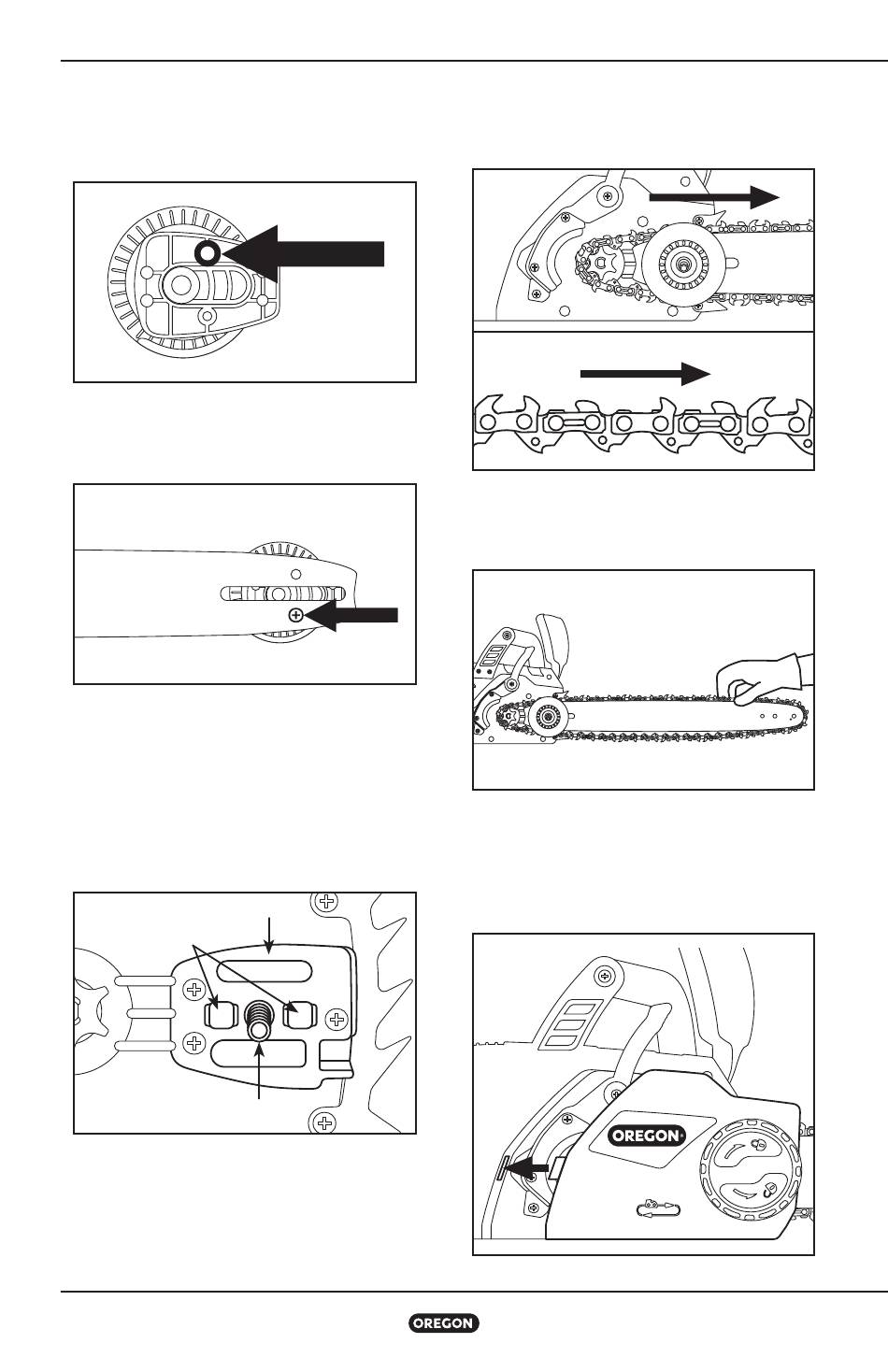 OREGON

OREGON