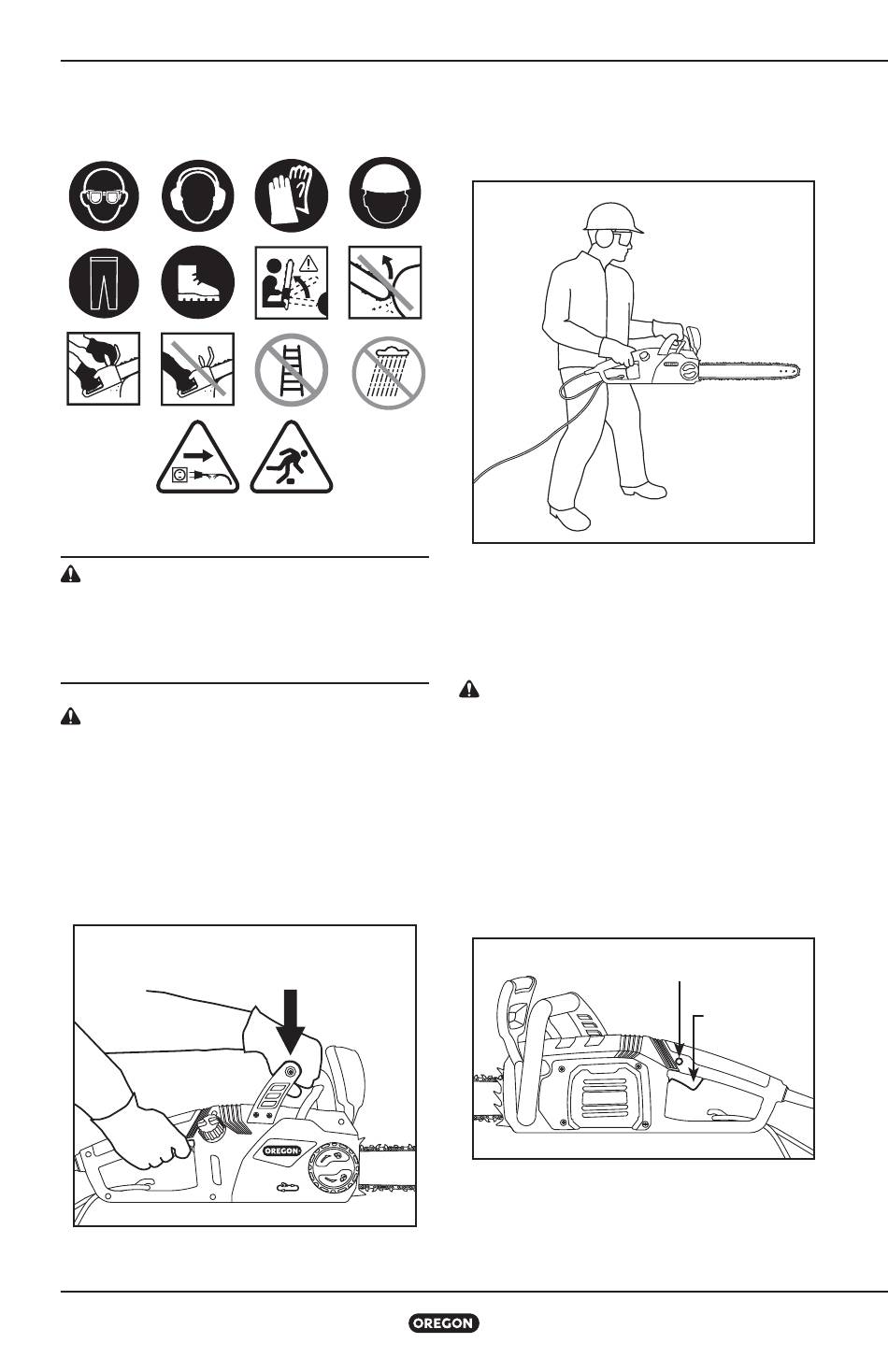 OREGON

OREGON