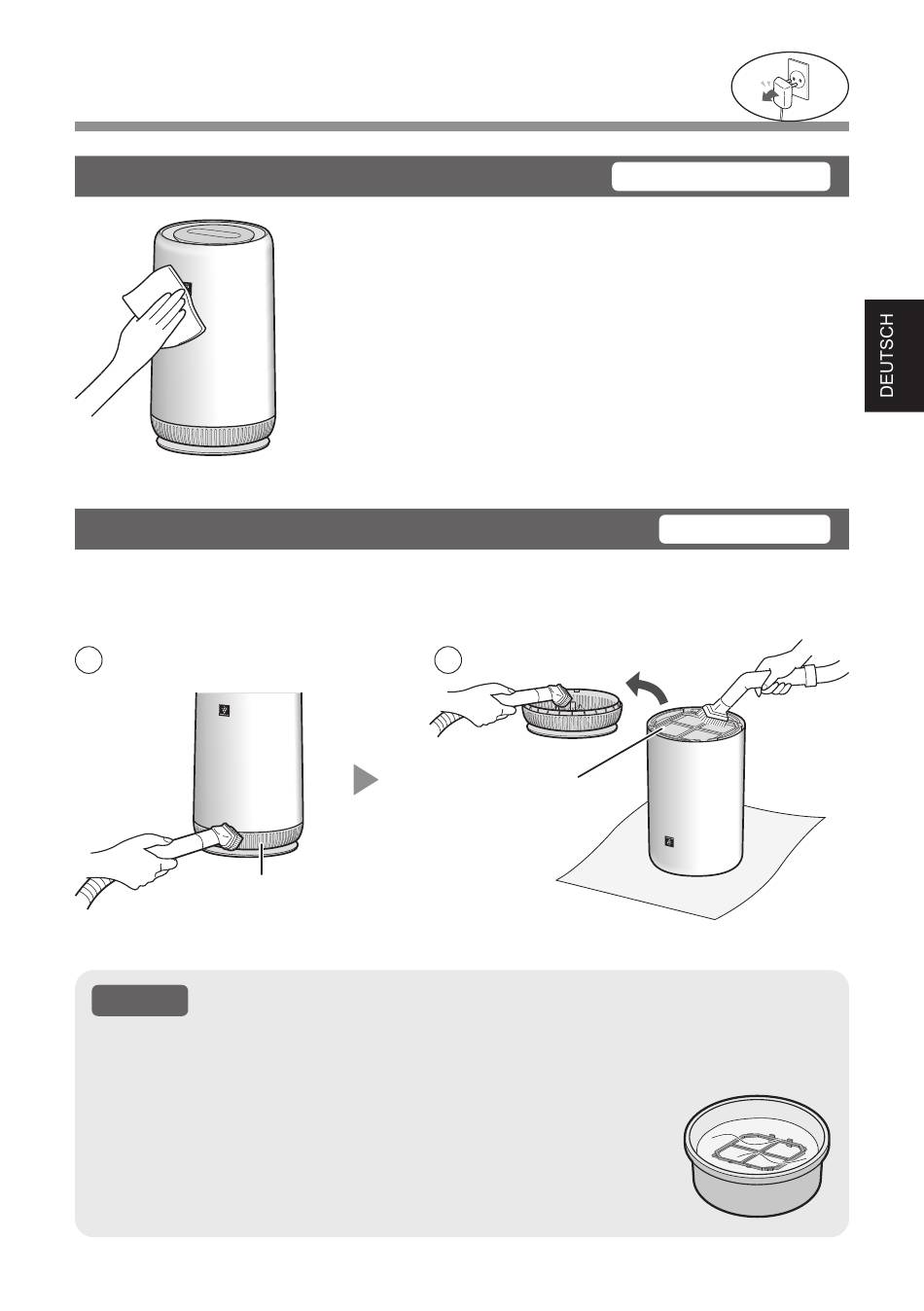 DEUTSCH