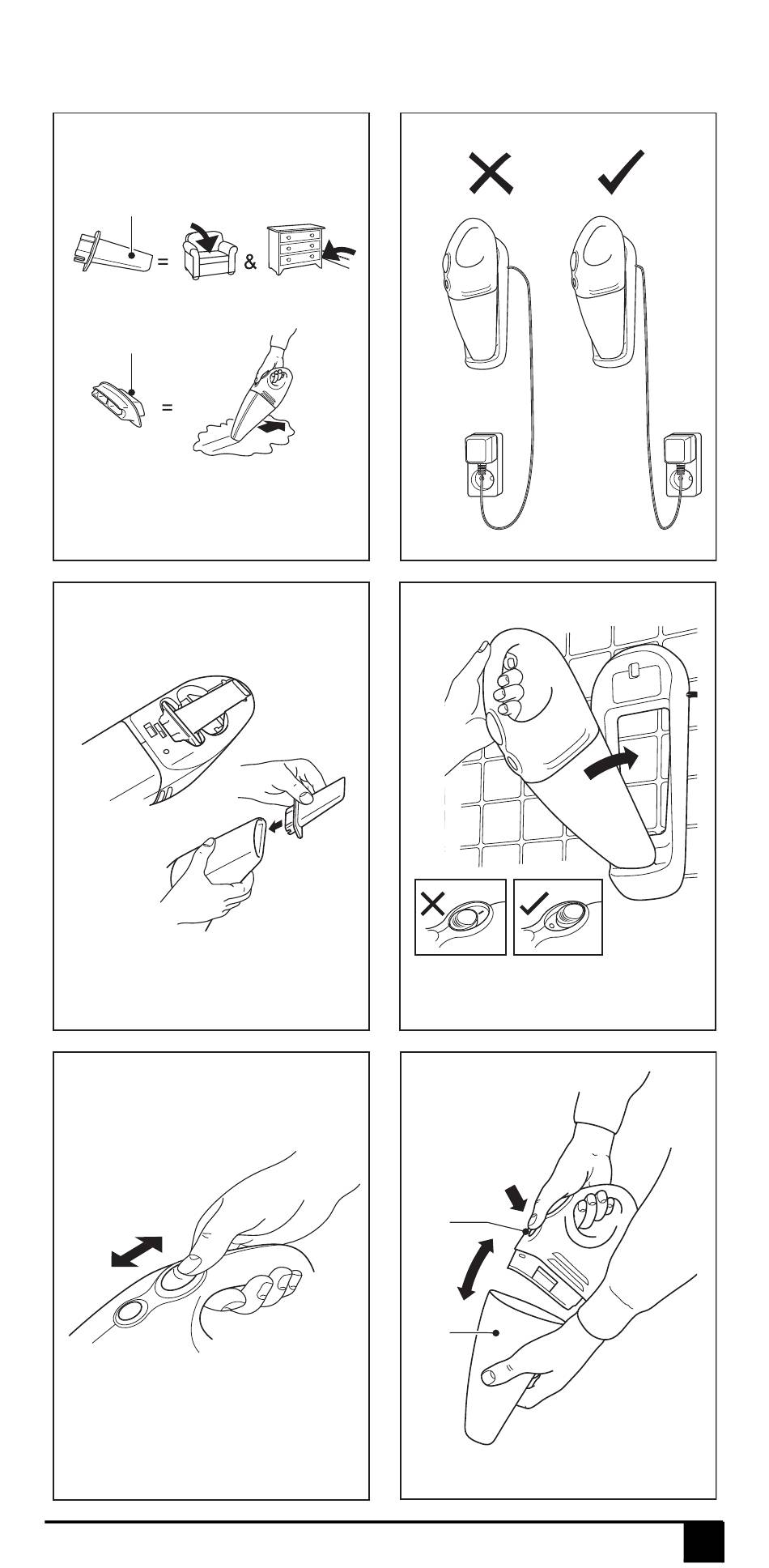 = &

=