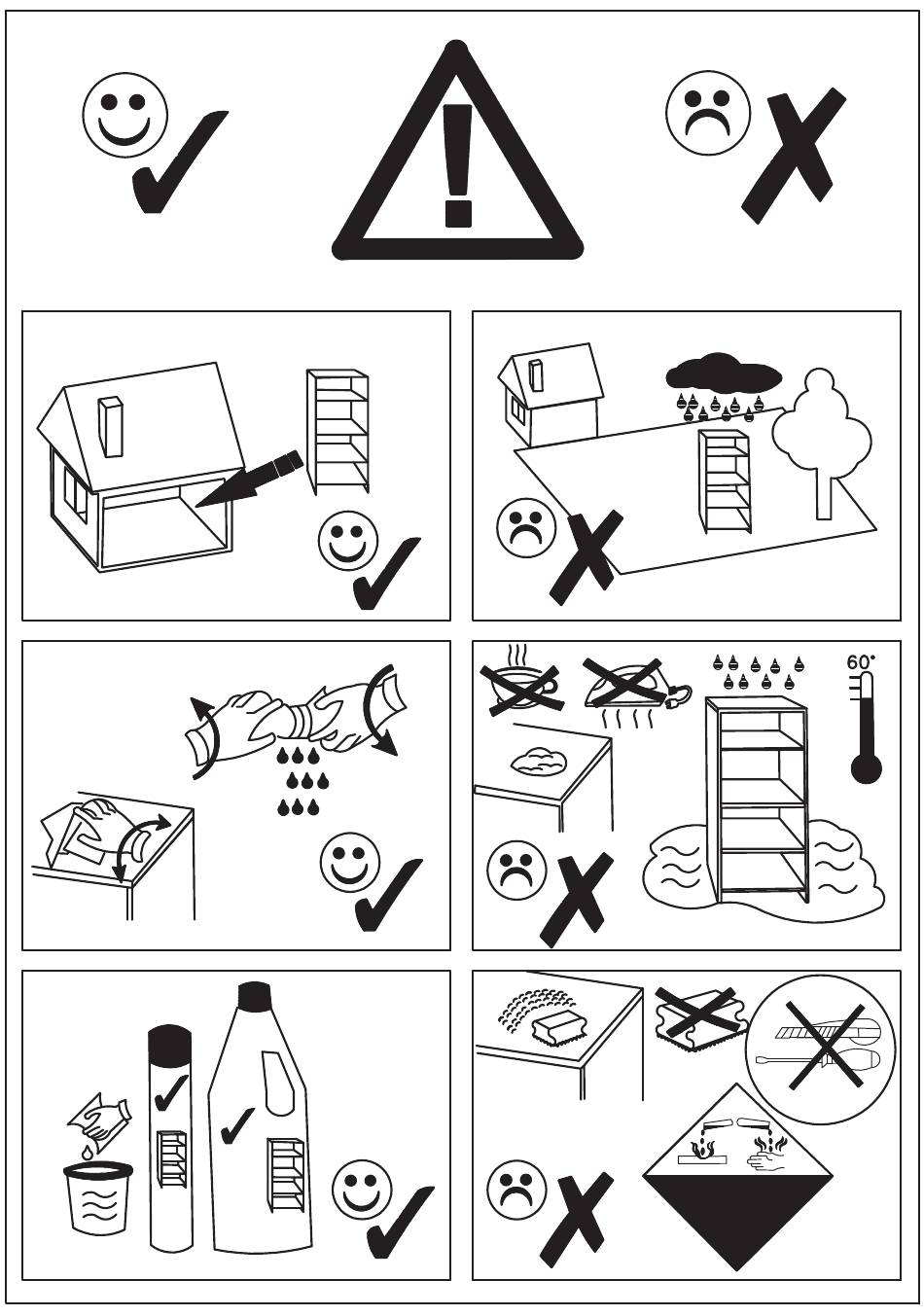 60°