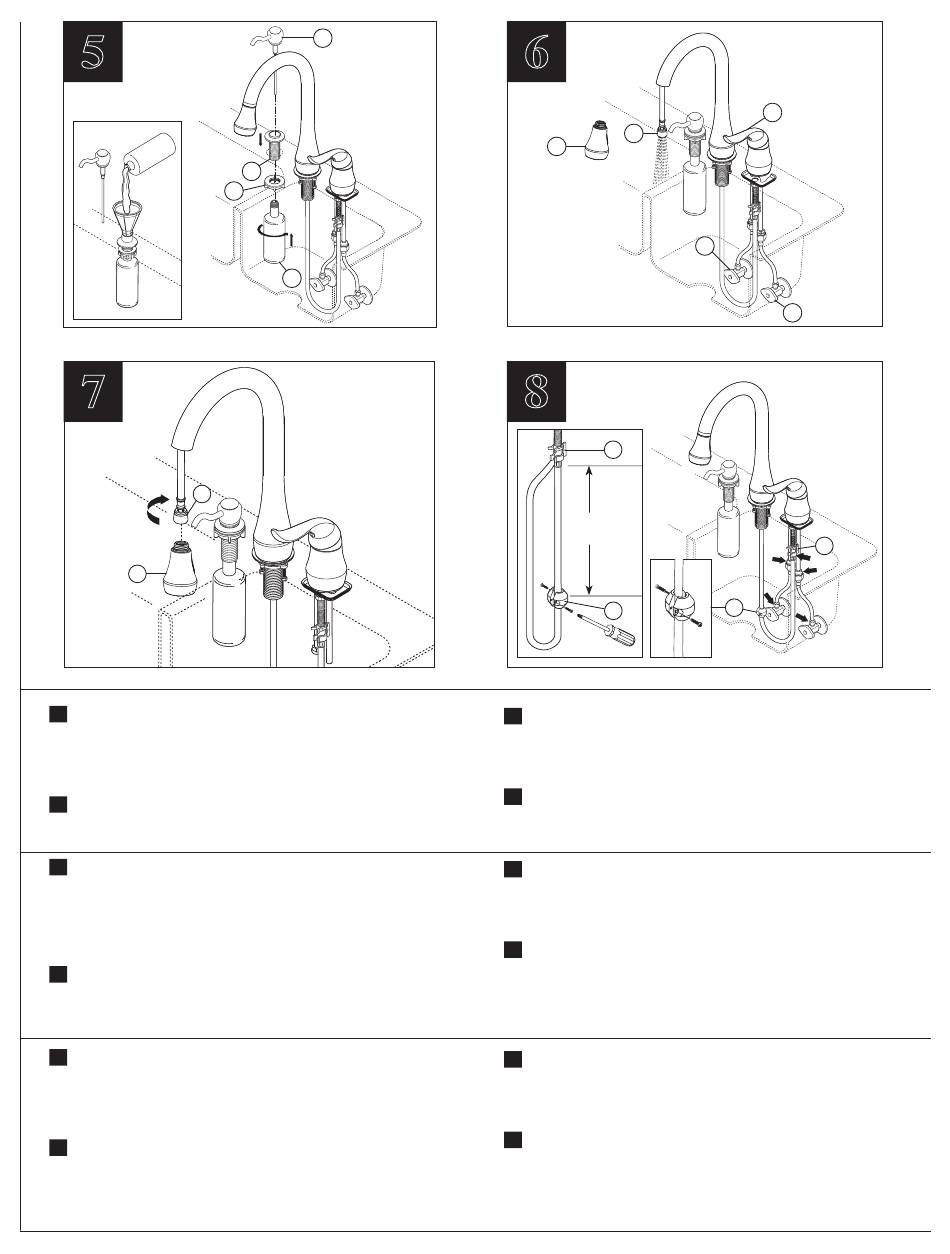 5

6

7

8