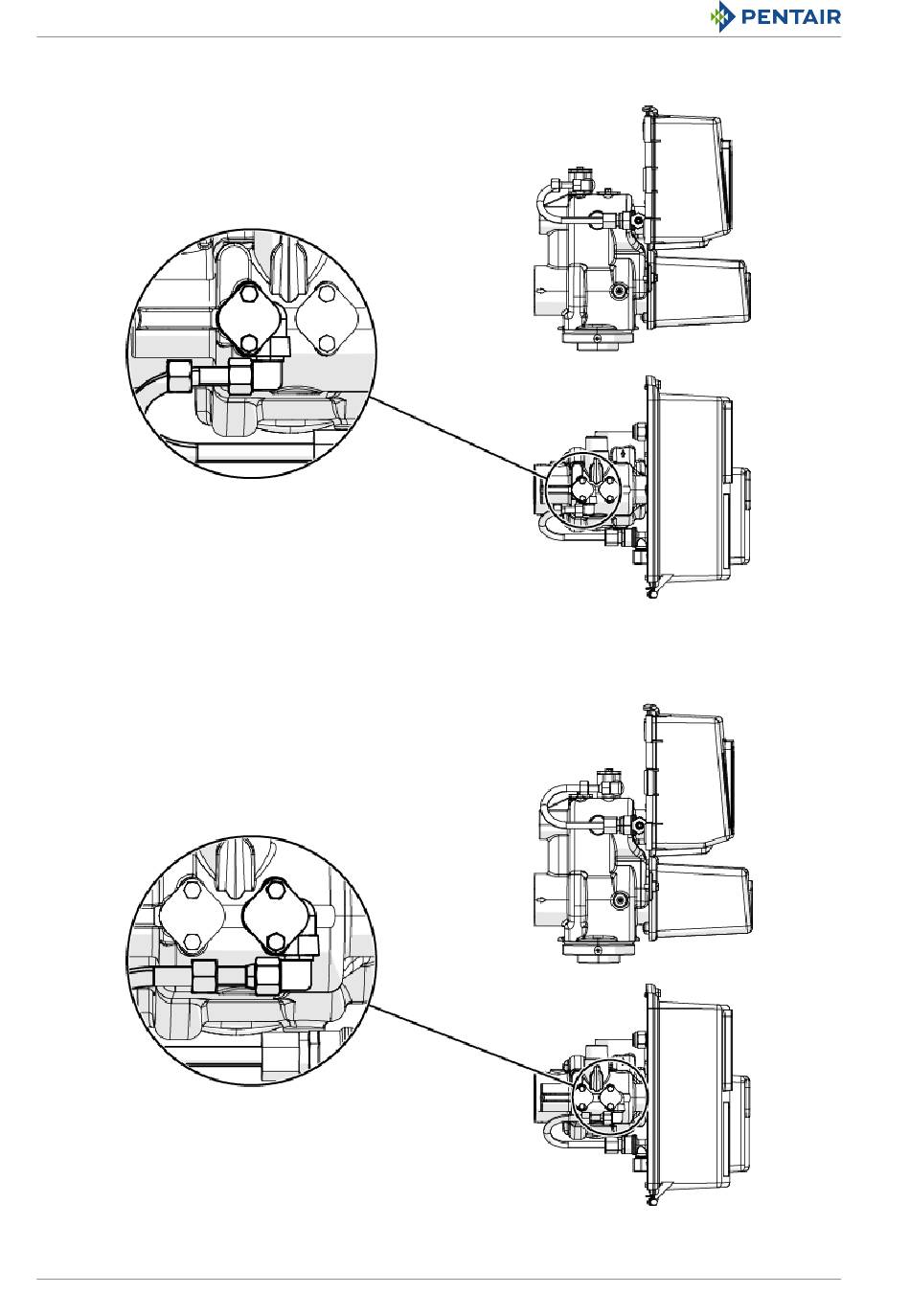 PENTAIR