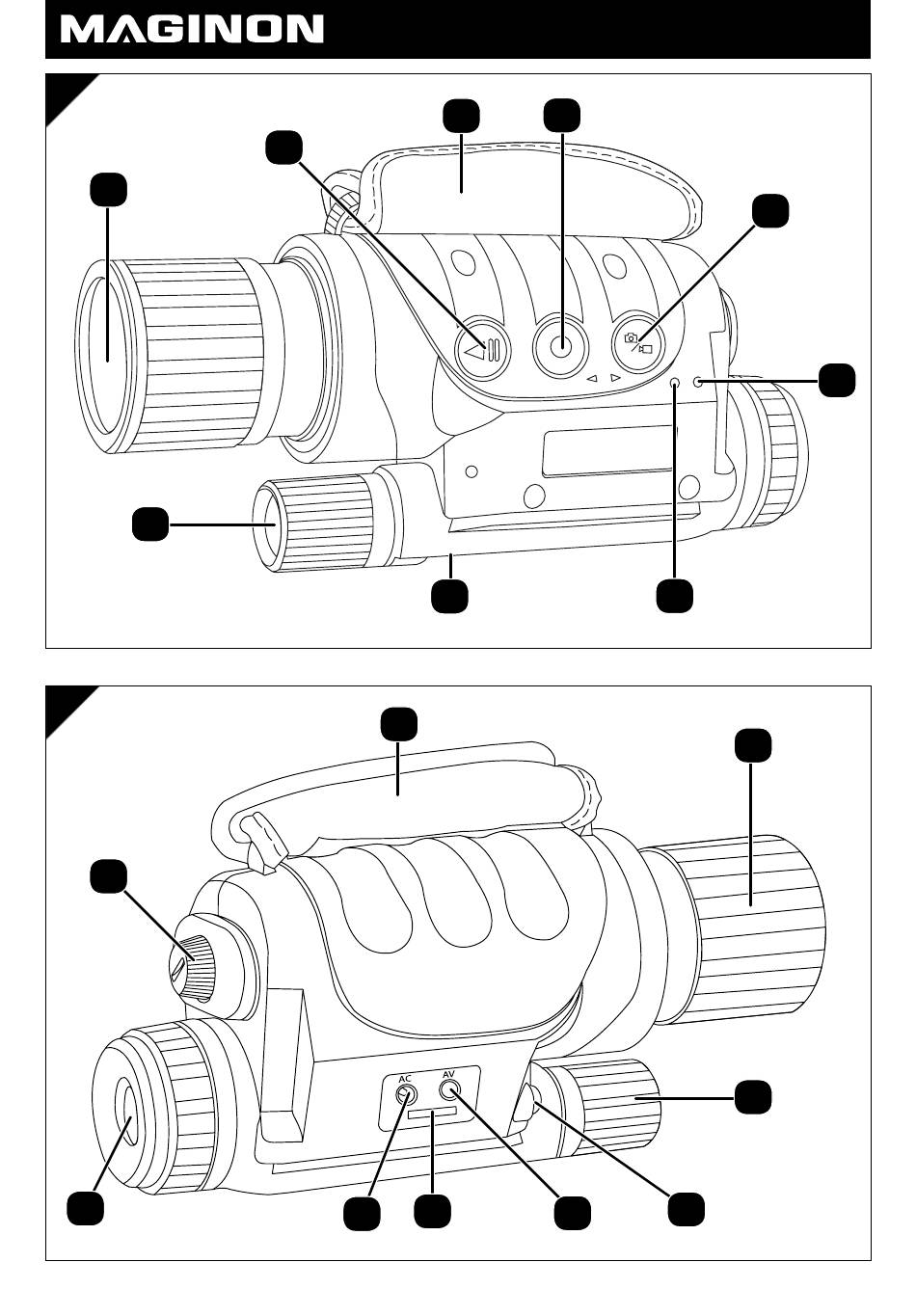 MAGINON

AC
AV