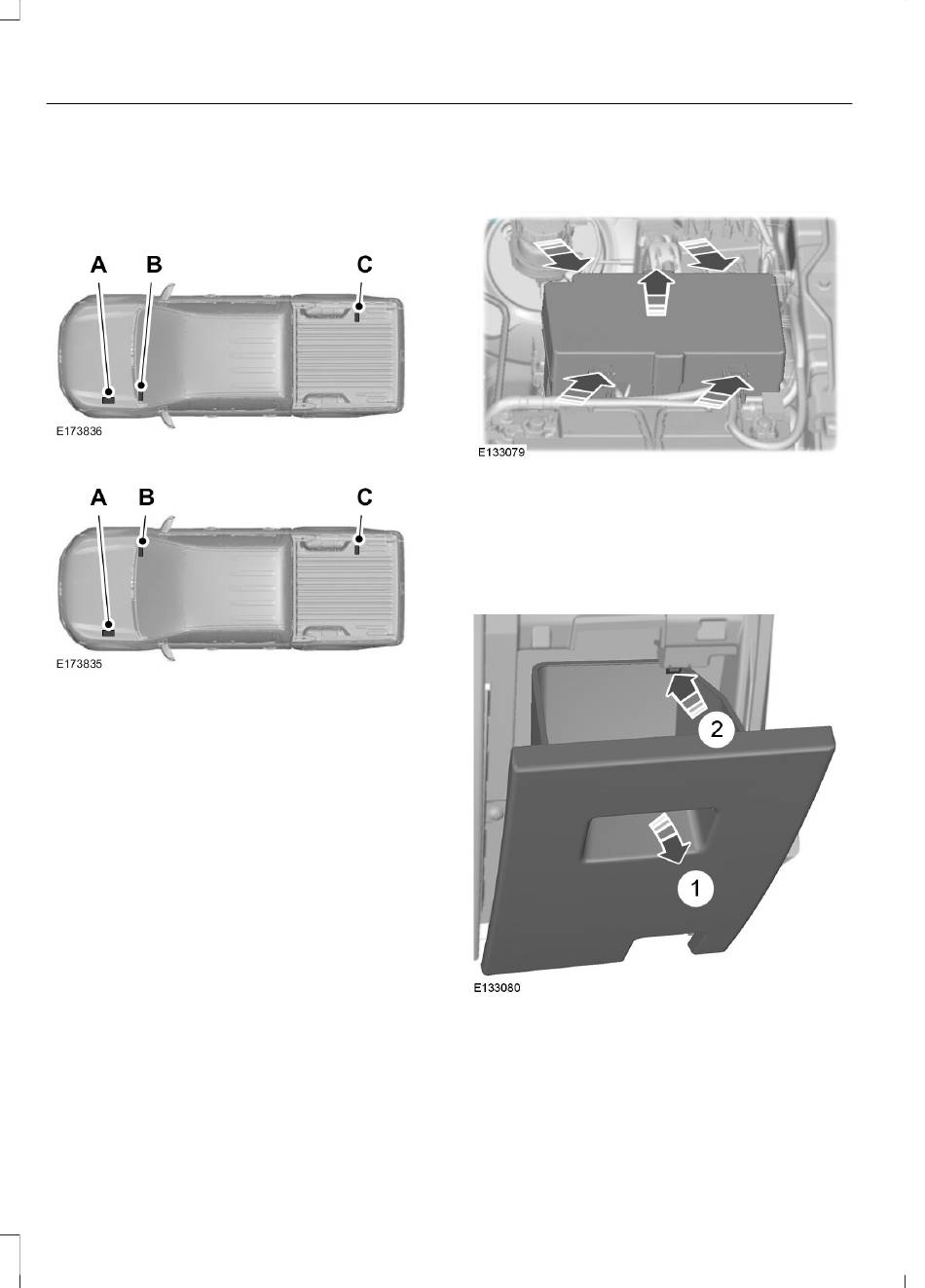 A
B
C
E173836

A
B
C
E173835

E133079

2
1
E133080