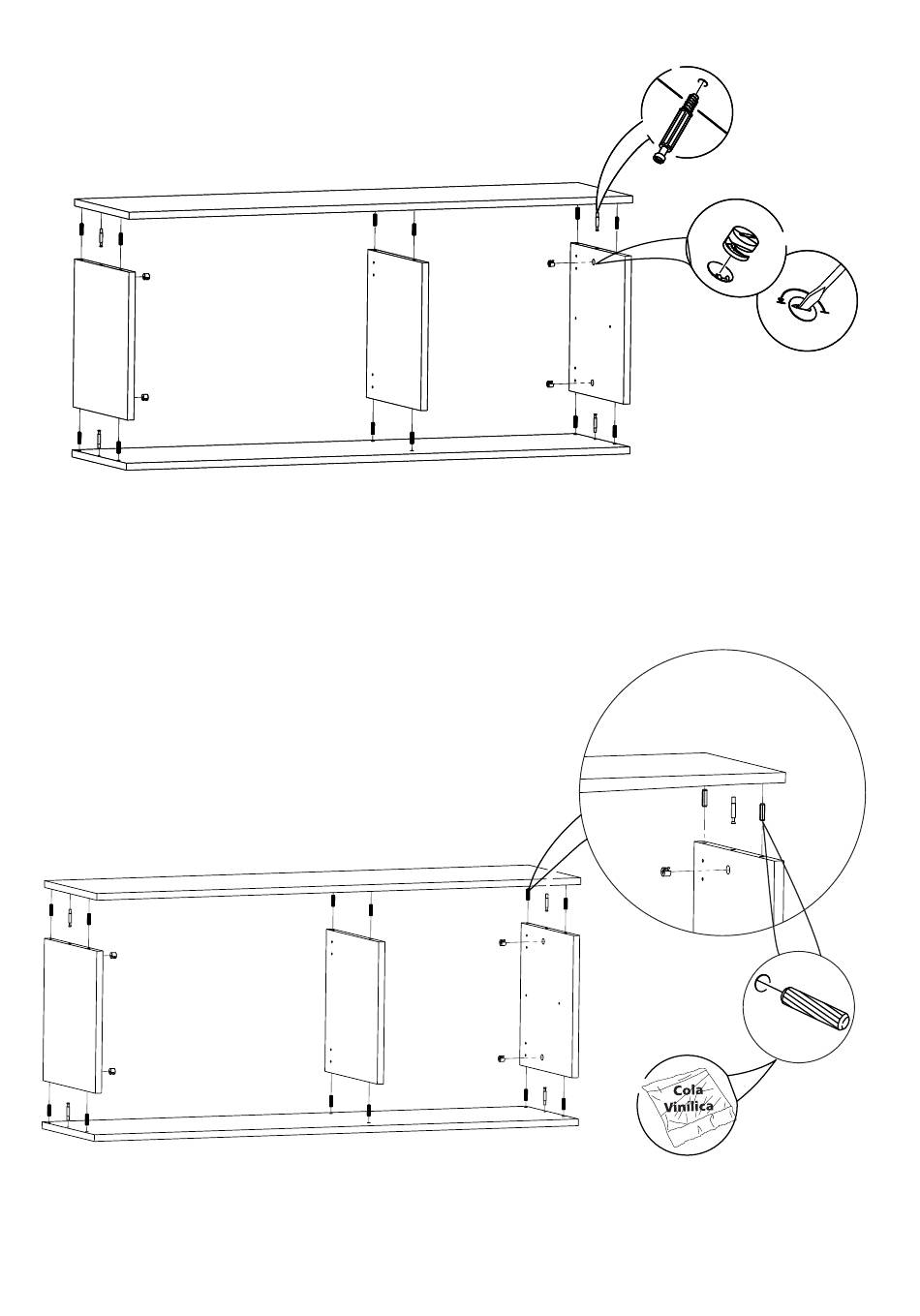 Cola Vinílica