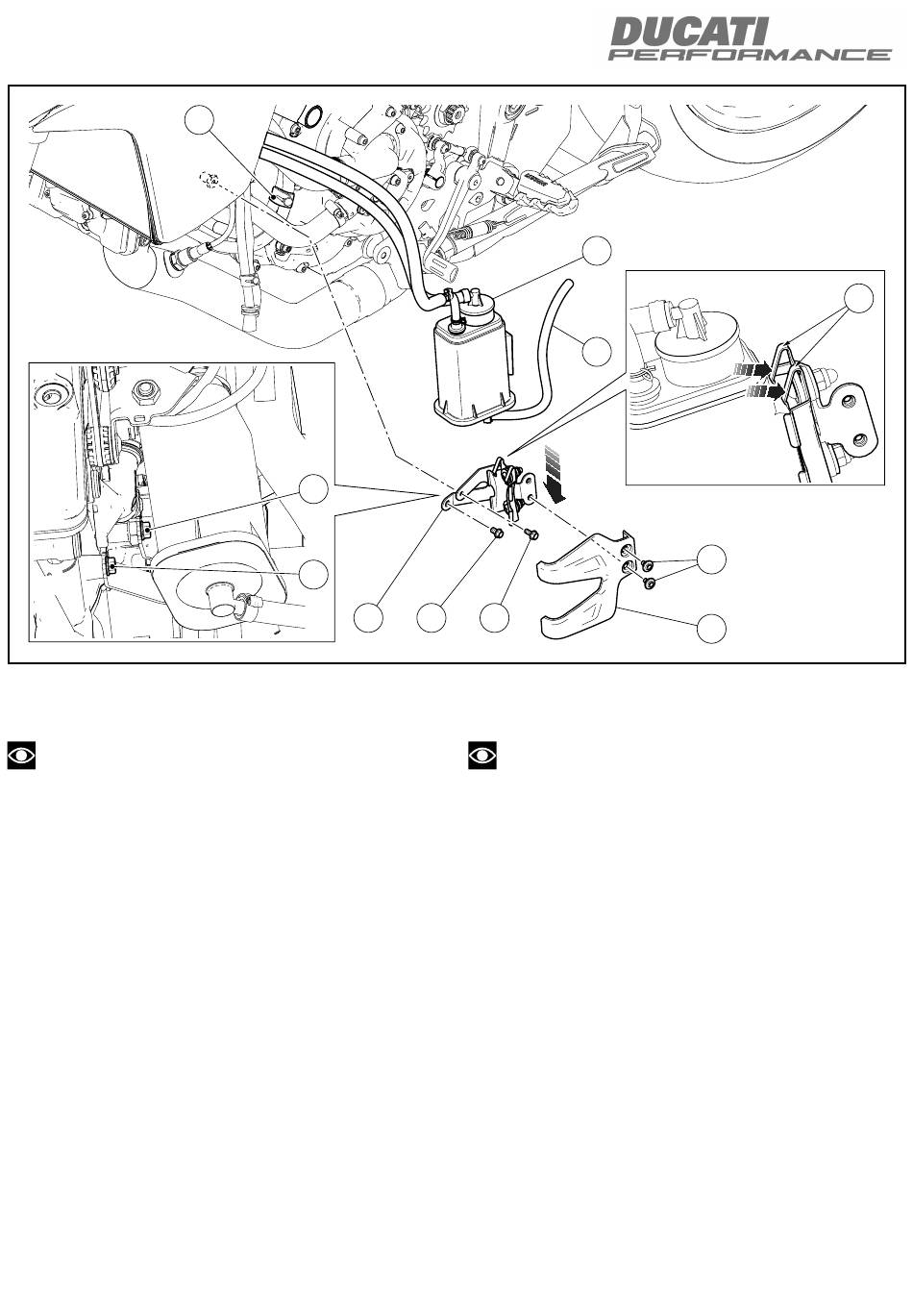 DUCATI
PERFORMANCE