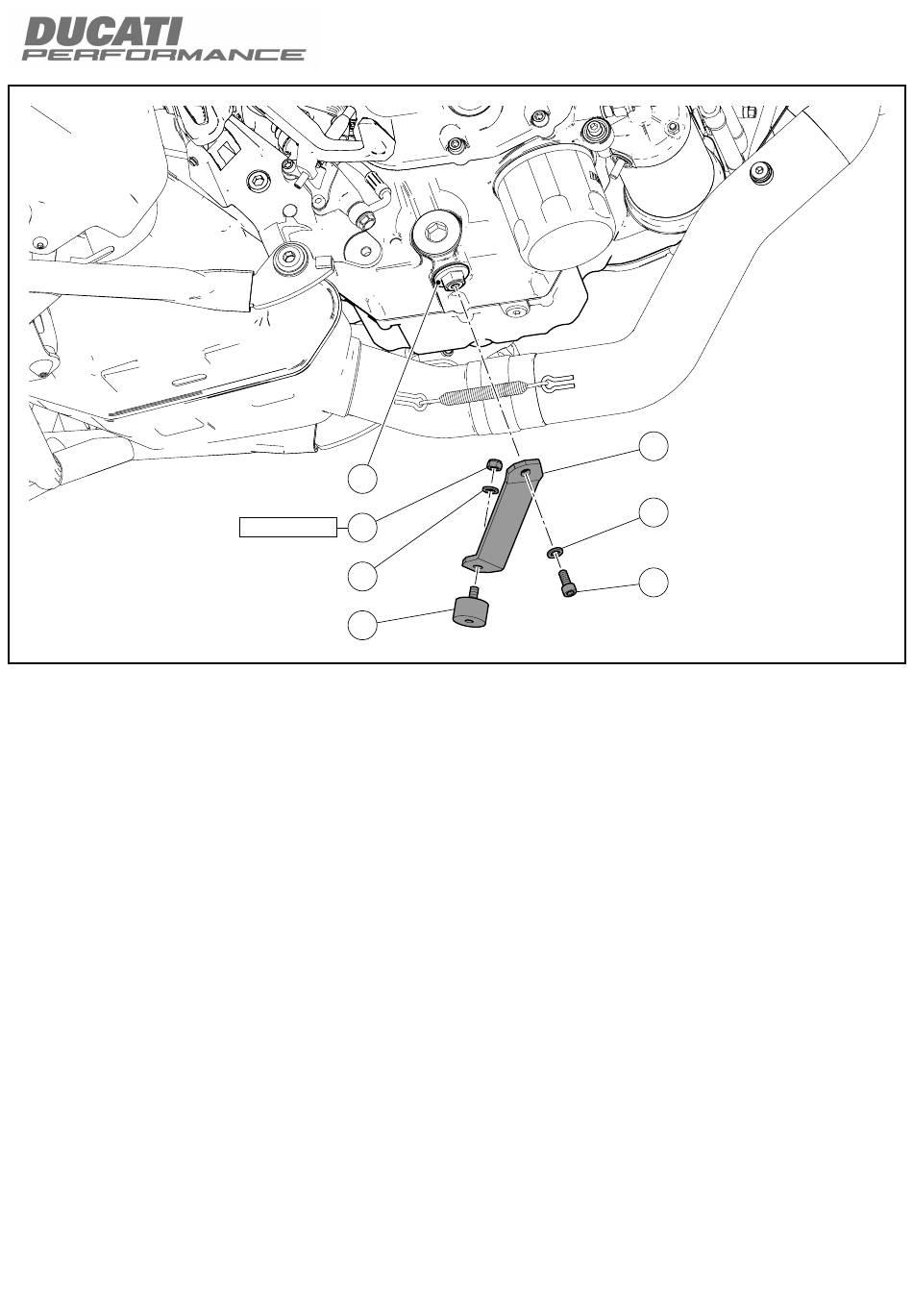 DUCATI
PERFORMANCE