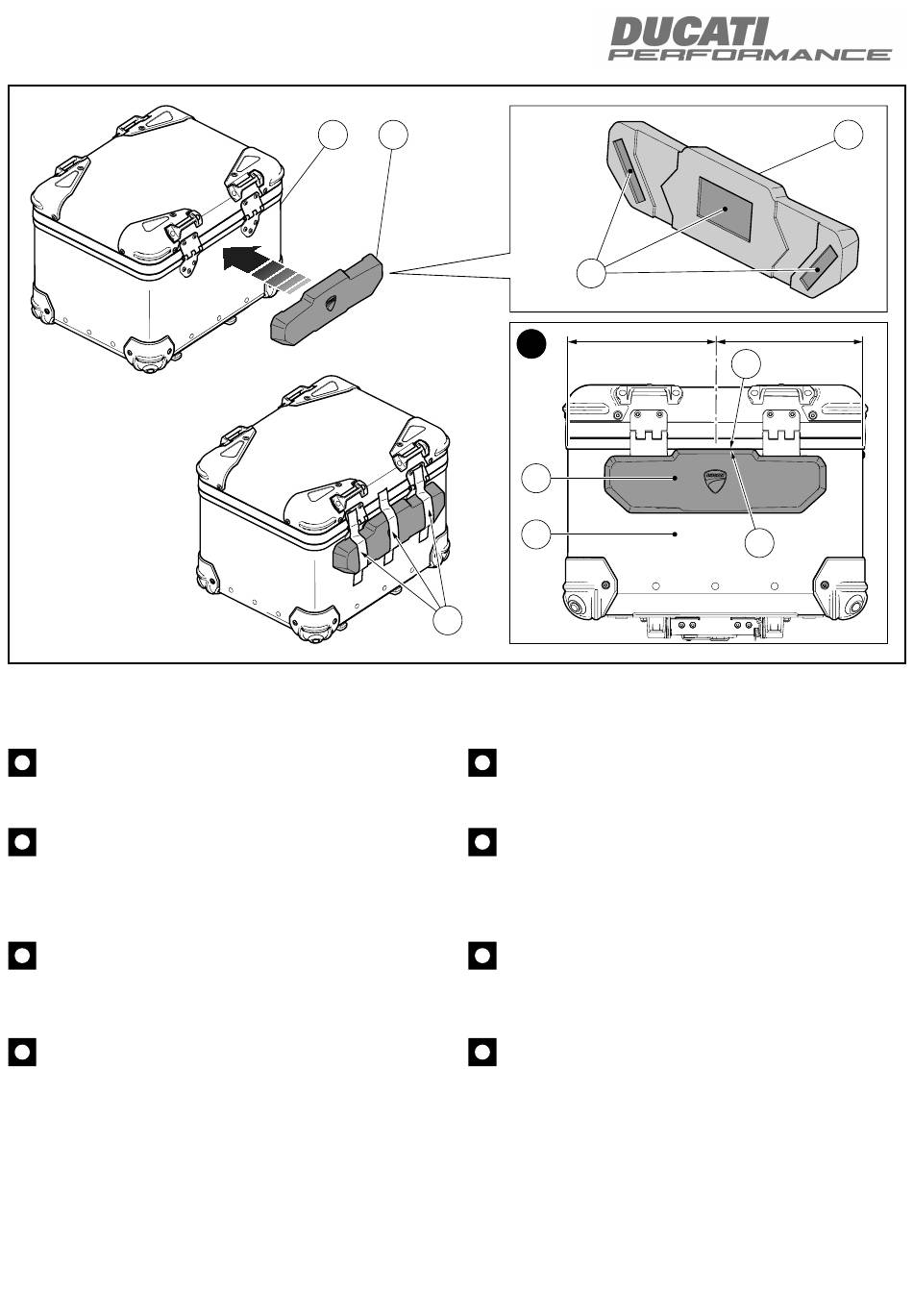 DUCATI
PERFORMANCE