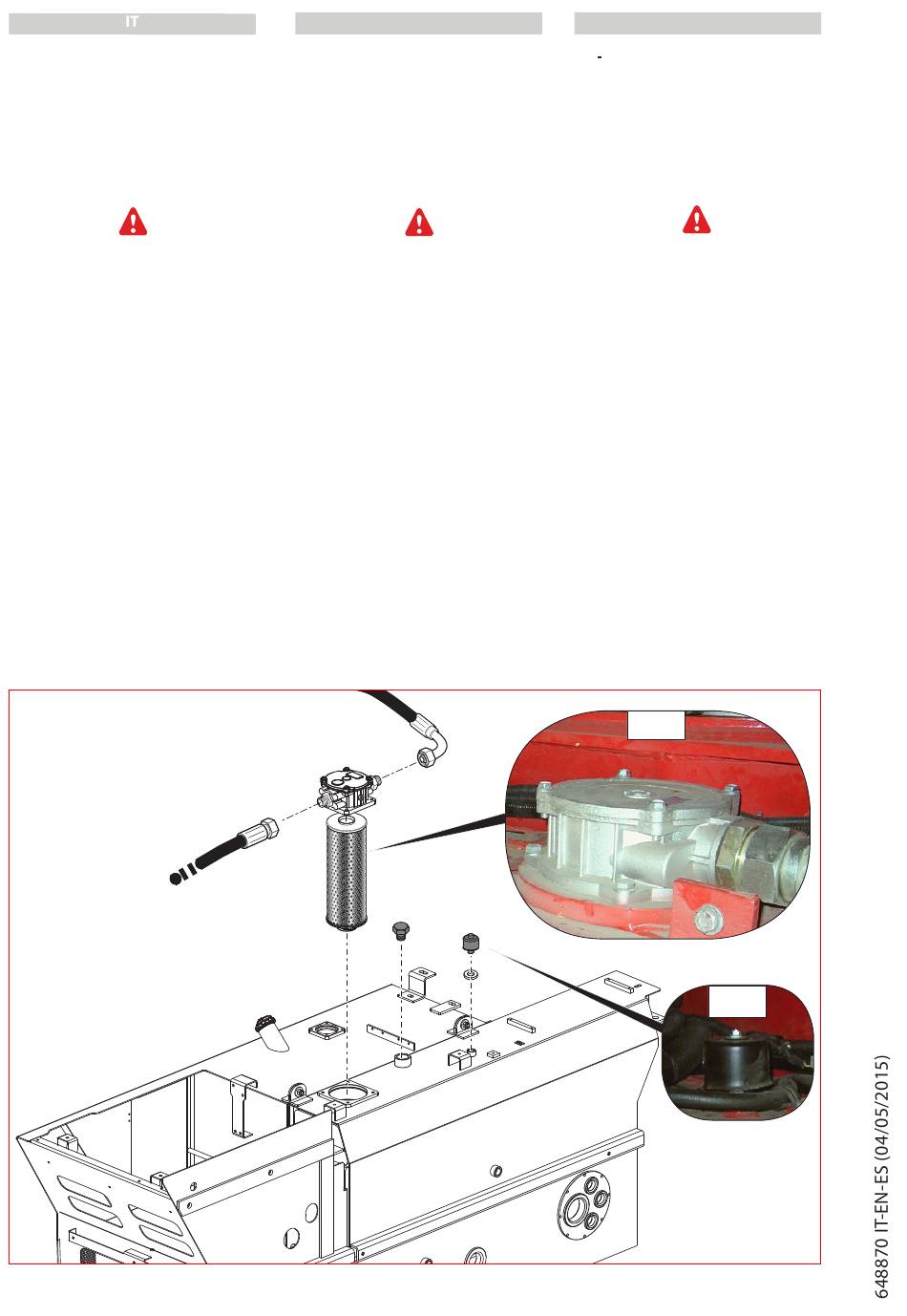 IT

-

648870 IT-EN-ES (04/05/2015)