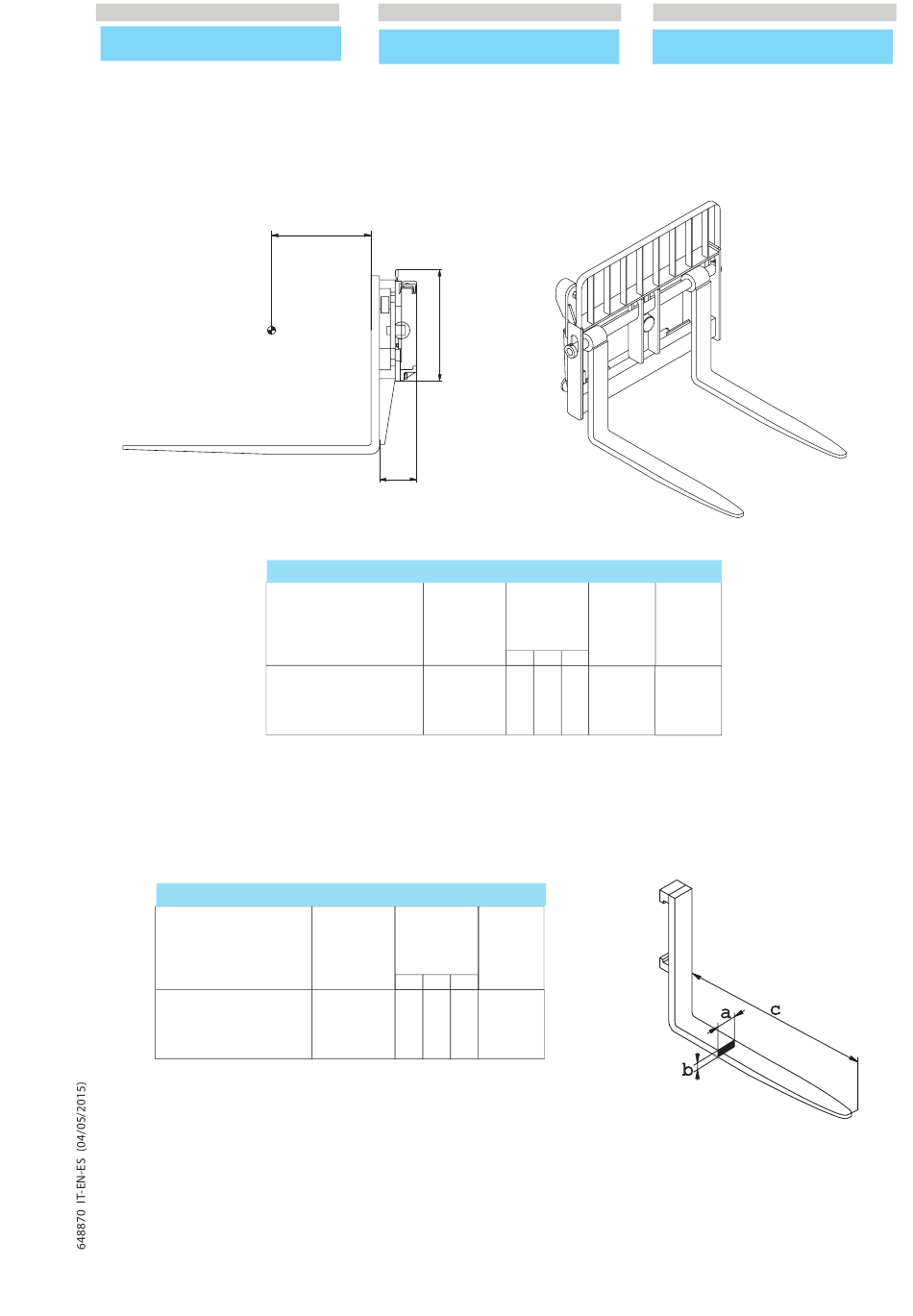 a
c
b

648870 IT-EN-ES (04/05/2015)