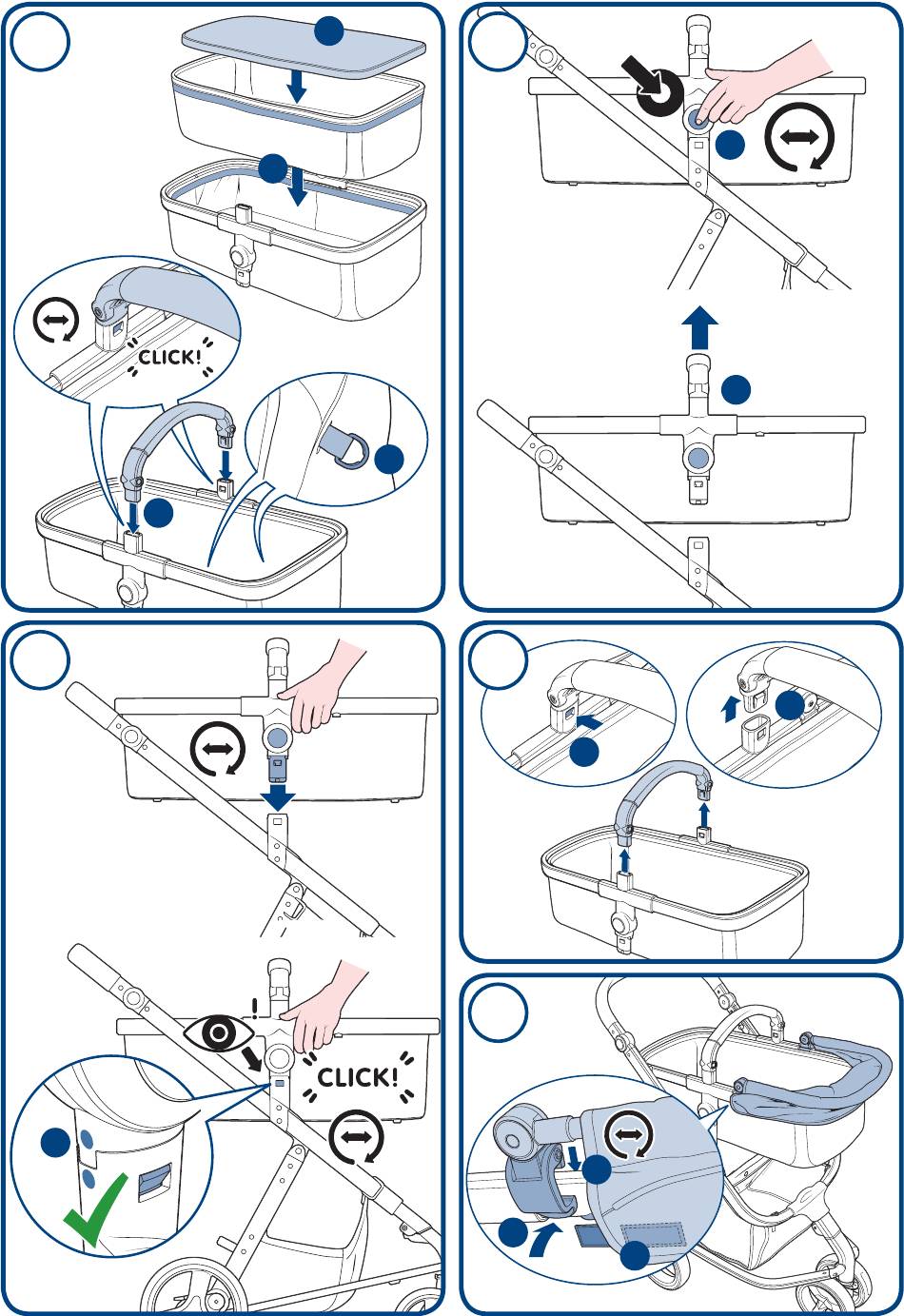 CLICK!

CLICK!