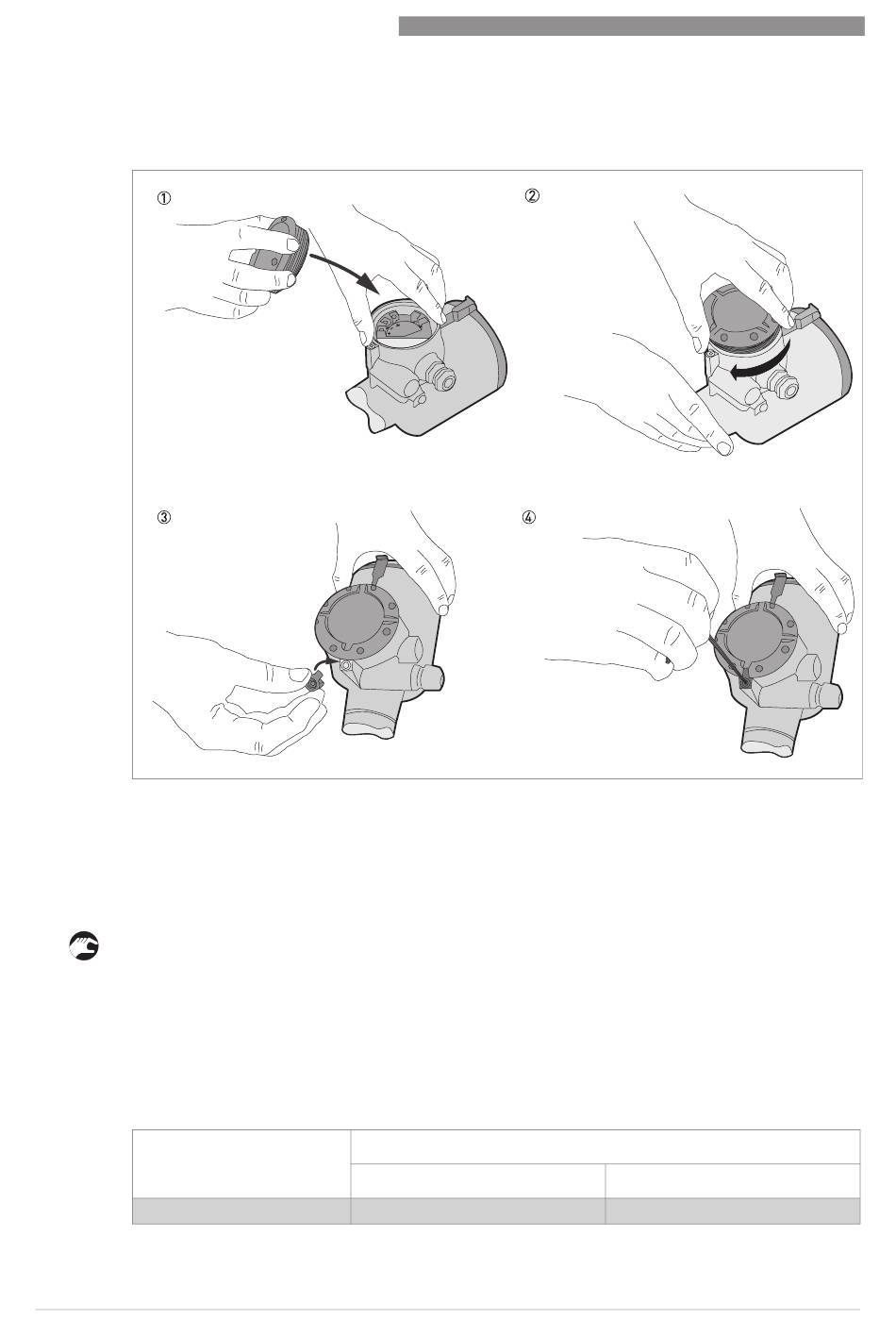 ①

②

③

④