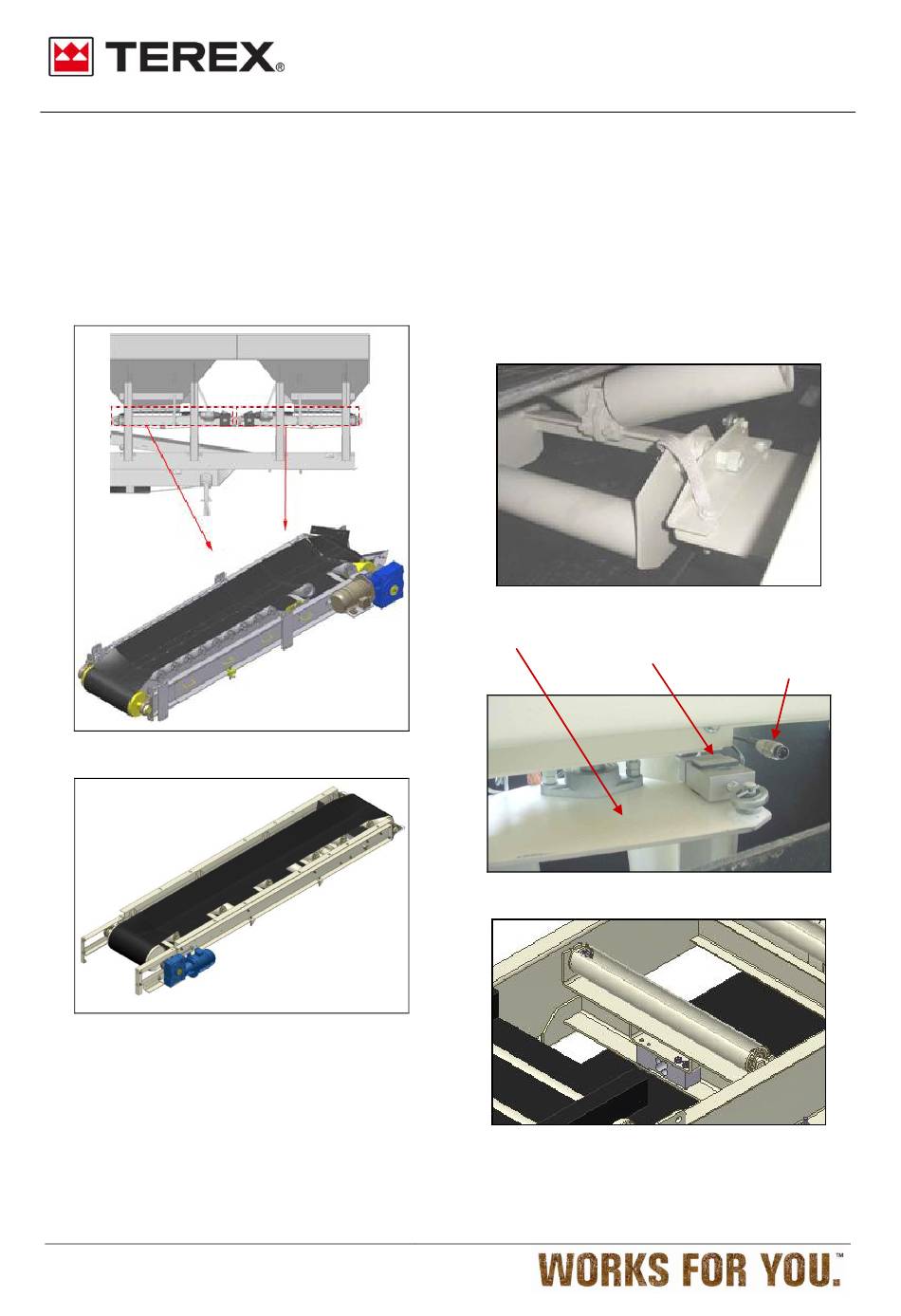 TEREX®

WORKS FOR YOU.™