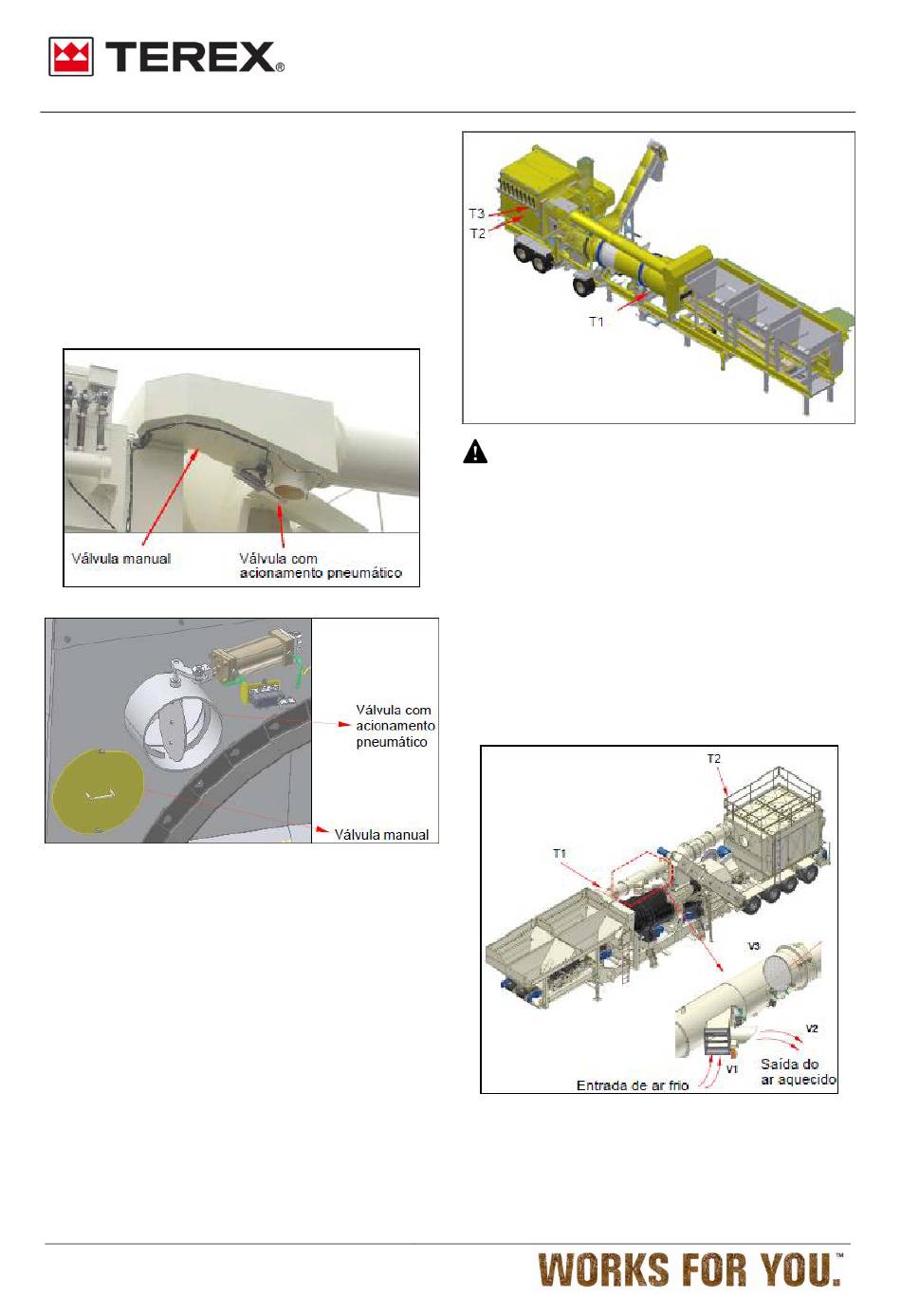 TEREX®

Válvula manual

Válvula com acionamento pneumático

Válvula com acionamento pneumático

Válvula manual

T3
T2
T1

T2
T1
V3
V2
V1
Saída do ar aquecido
Entrada de ar frio

WORKS FOR YOU.™