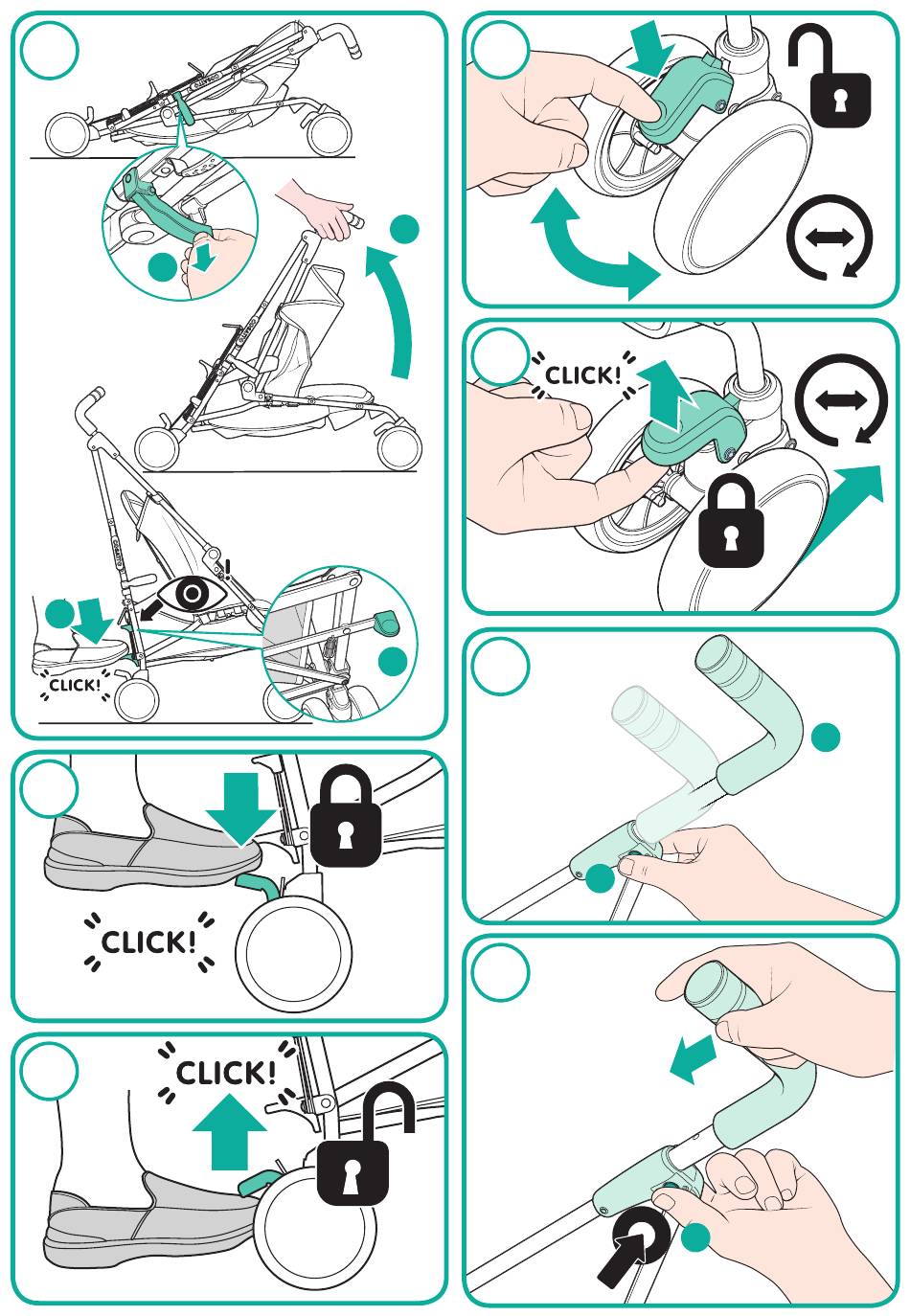 CLICK!

CLICK!

CLICK!

CLICK!