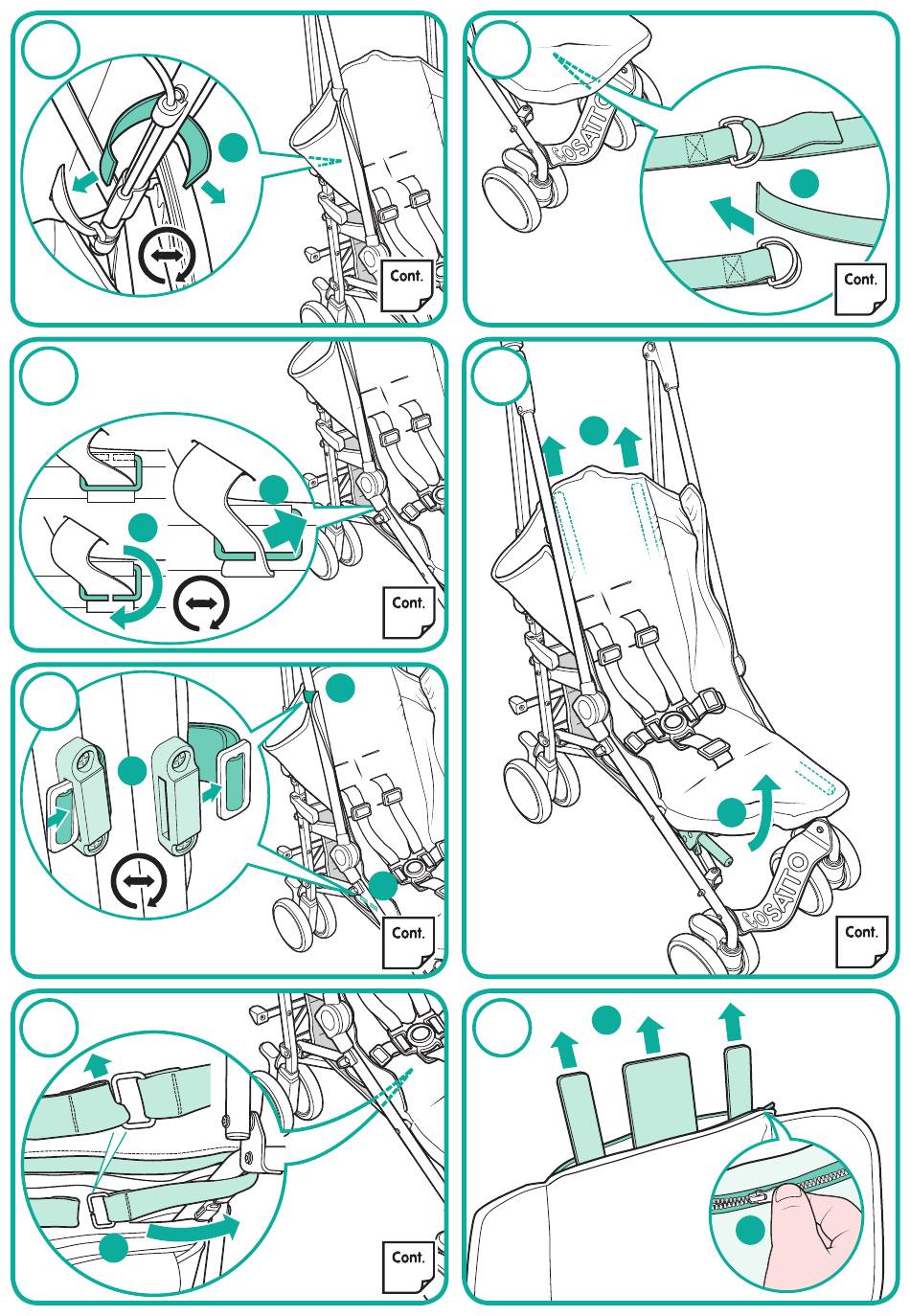 Cont.

COSATTO

Cont.

Cont.

Cont.

COSATTO

Cont.

Cont.